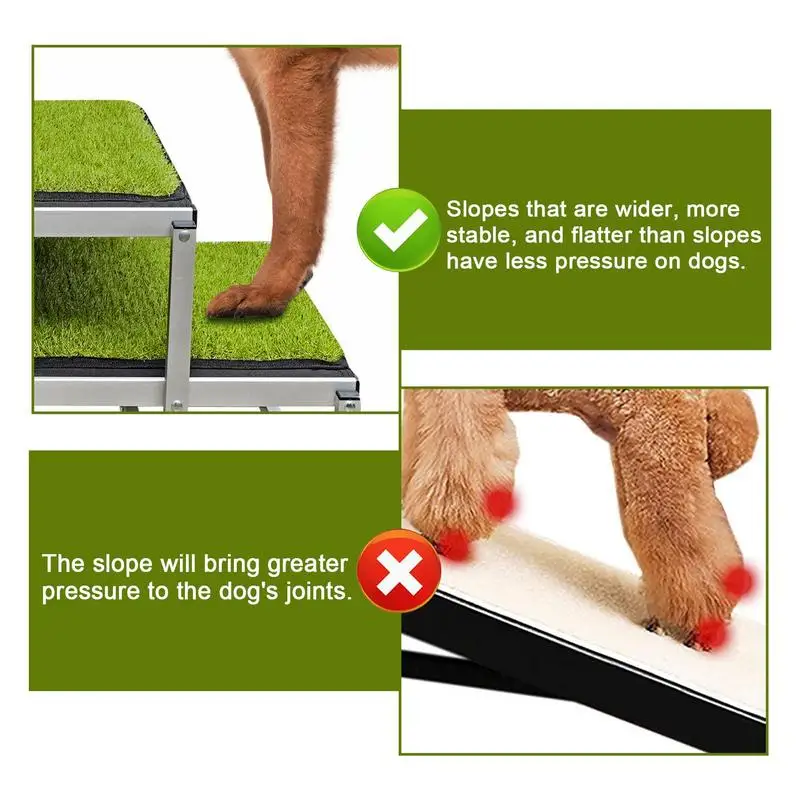 Slopes that are wider, more stable, and flatter than slopes have less pressure on dogs.

The slope will bring greater pressure to the dog's joints.