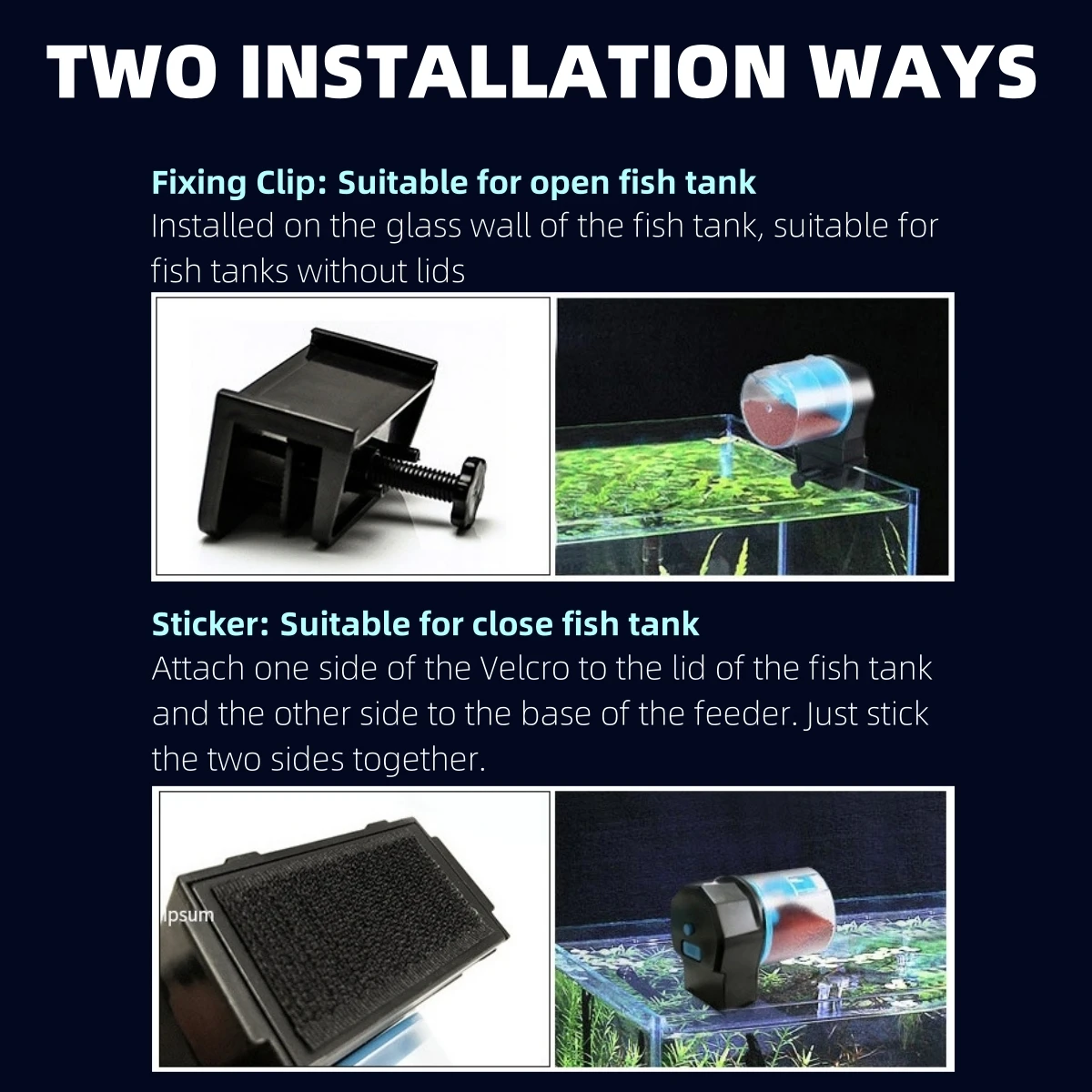 TWO INSTALLATION WAYS

Fixing Clip: Suitable for open fish tank
Installed on the glass wall of the fish tank, suitable for fish tanks without lids

Sticker: Suitable for close fish tank
Attach one side of the Velcro to the lid of the fish tank and the other side to the base of the feeder. Just stick the two sides together.

psum