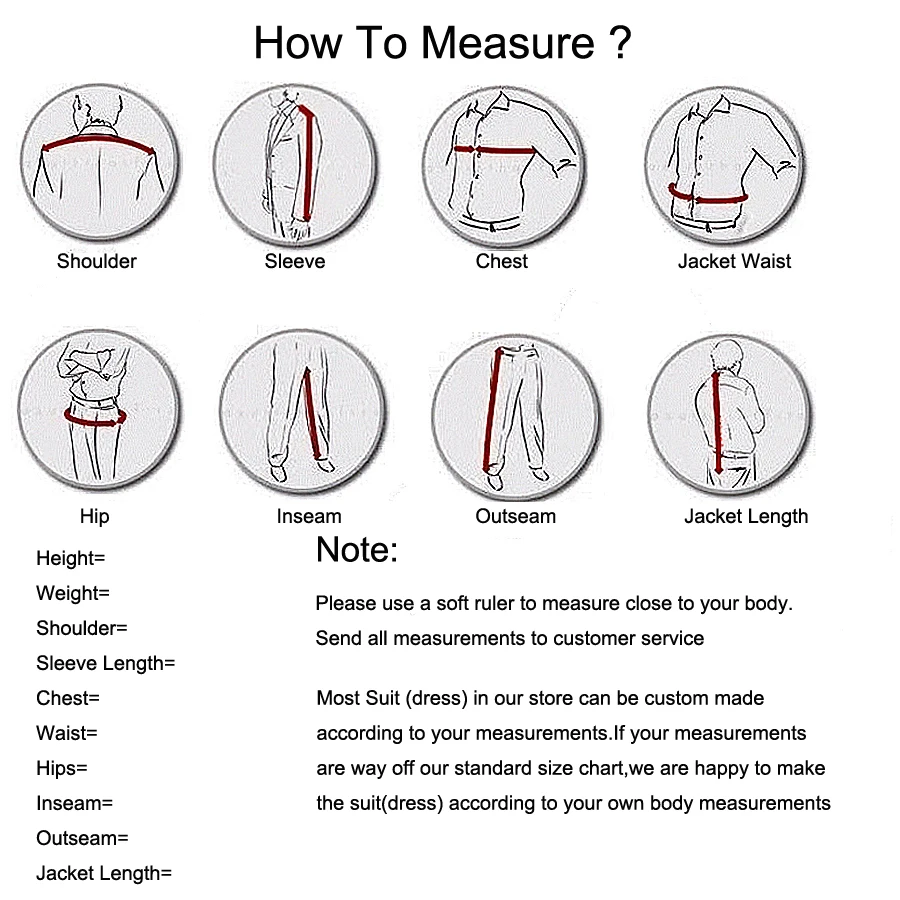 How To Measure ?

Shoulder

Sleeve

Chest

Jacket Waist

Hip

Inseam

Outseam

Jacket Length

Height=
Weight=
Shoulder=
Sleeve Length=
Chest=
Waist=
Hips=
Inseam=
Outseam=
Jacket Length=

Note:

Please use a soft ruler to measure close to your body.
Send all measurements to customer service

Most Suit (dress) in our store can be custom made according to your measurements.If your measurements are way off our standard size chart,we are happy to make the suit(dress) according to your own body measurements