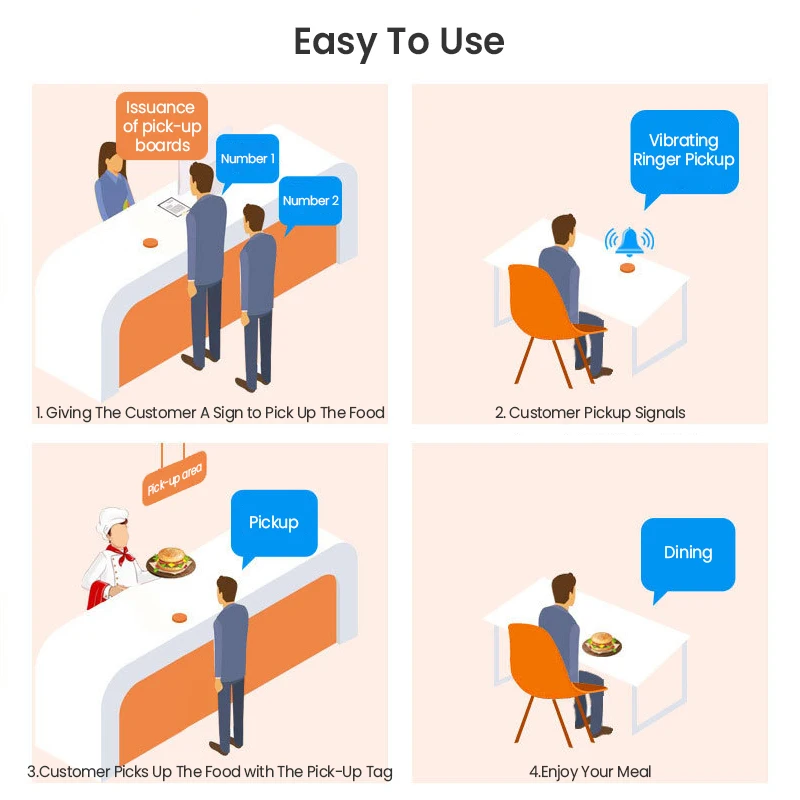 Easy To Use

Issuance of pick-up boards

Number 1

Number 2

1. Giving The Customer A Sign to Pick Up The Food

Vibrating Ringer Pickup

2. Customer Pickup Signals

Pick-up area

Pickup

3.Customer Picks Up The Food with The Pick-Up Tag

Dining

4.Enjoy Your Meal