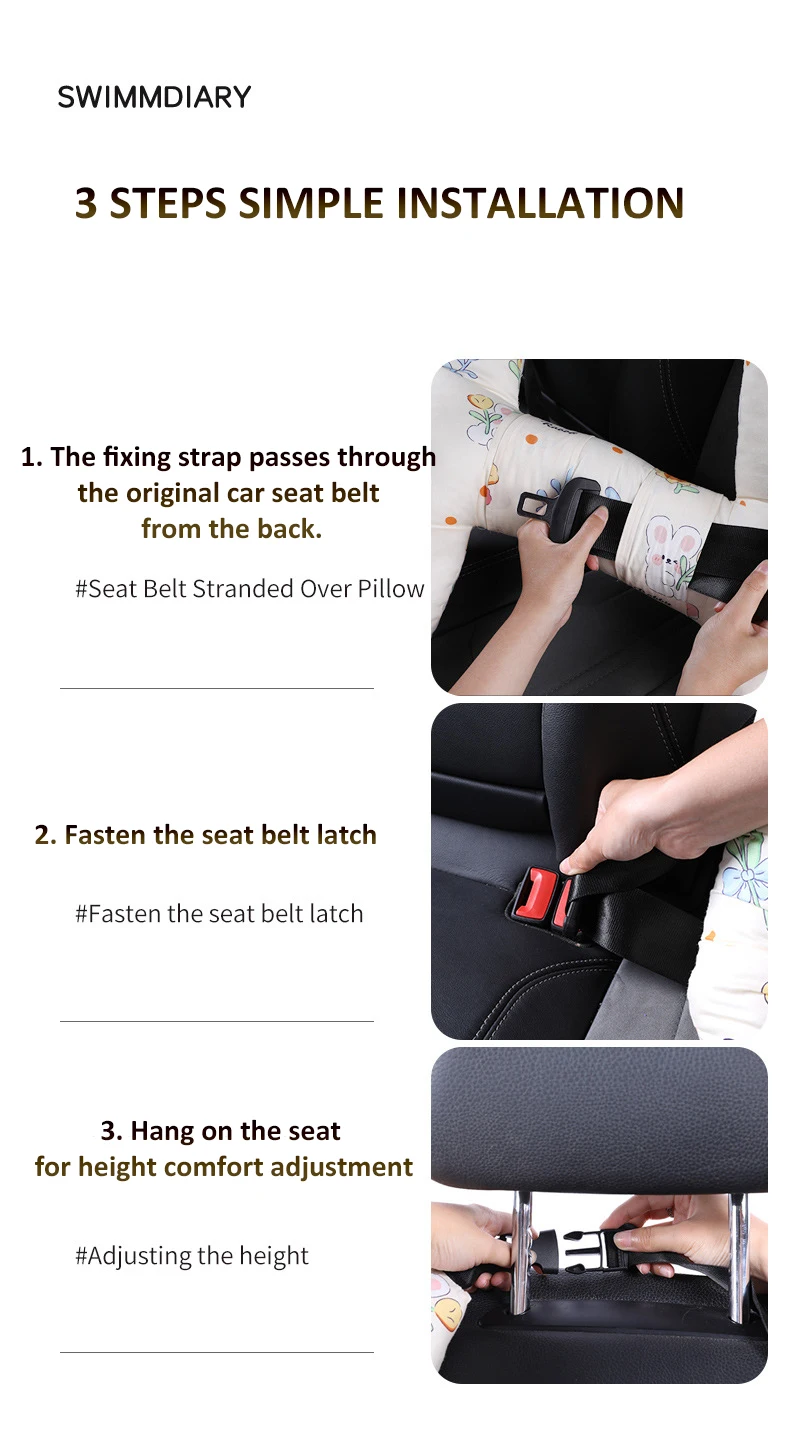 SWIMMDIARY

3 STEPS SIMPLE INSTALLATION

1. The fixing strap passes through the original car seat belt from the back.

#Seat Belt Stranded Over Pillow

2. Fasten the seat belt latch

#Fasten the seat belt latch

3. Hang on the seat for height comfort adjustment

#Adjusting the height