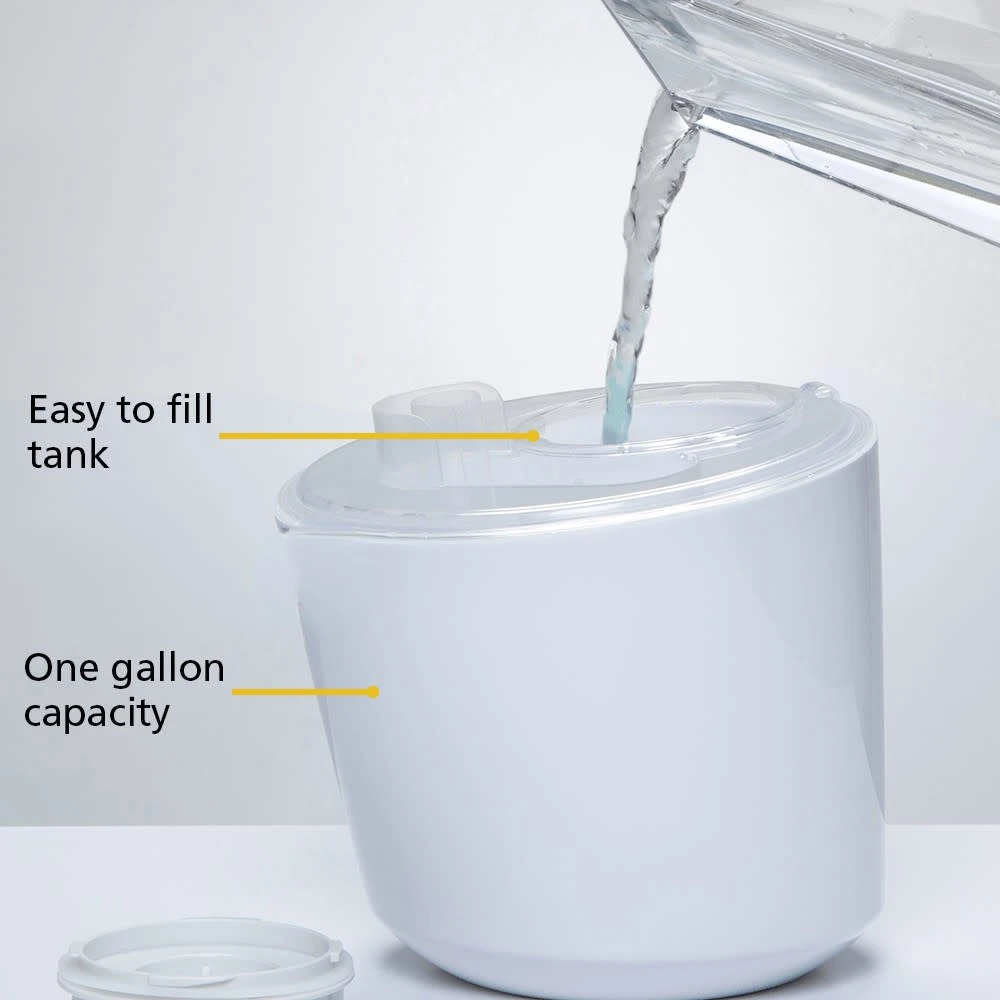 Easy to fill tank

One gallon capacity