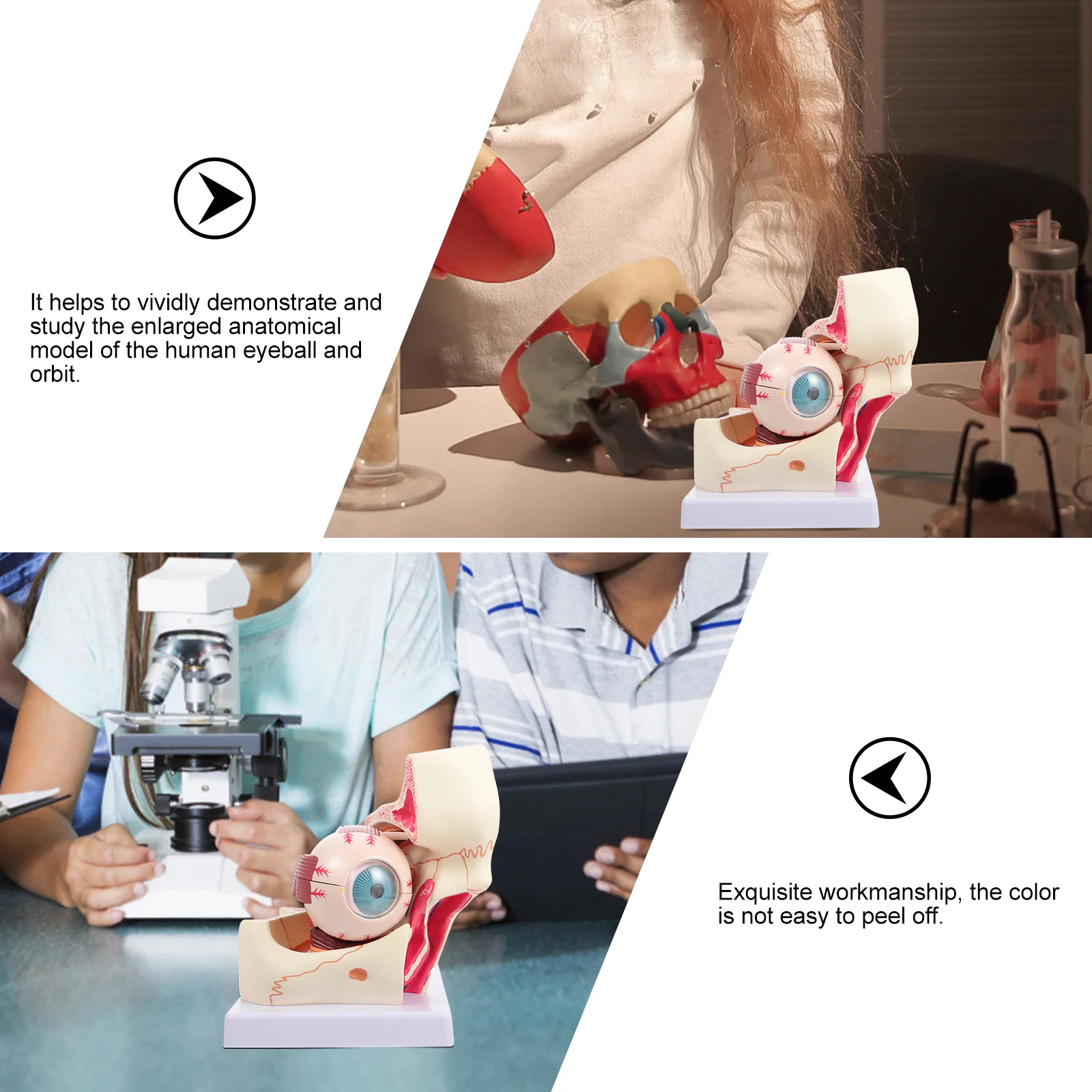 It helps to vividly demonstrate and study the enlarged anatomical model of the human eyeball and orbit.

Exquisite workmanship, the color is not easy to peel off.