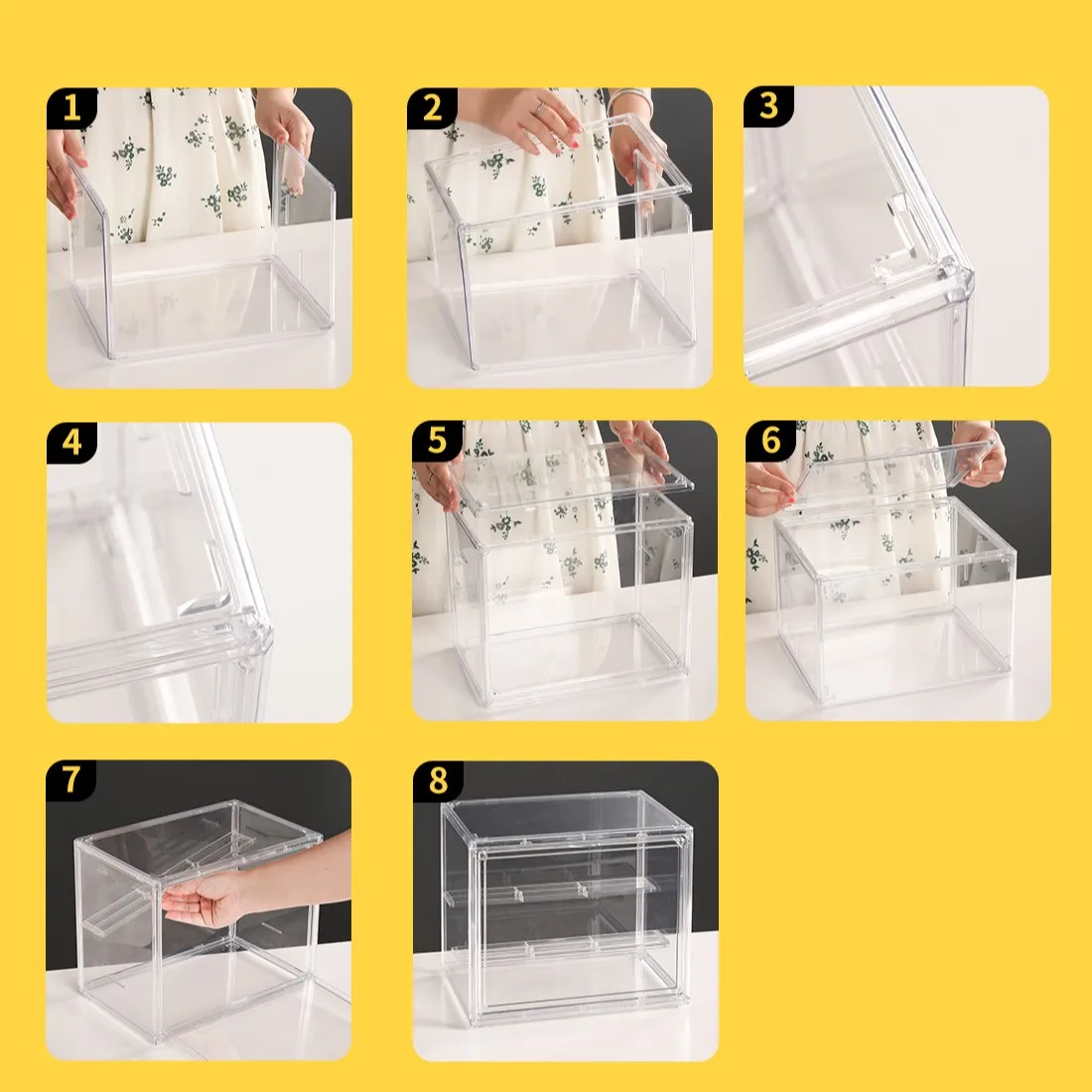 1
2
3
4
5
6
7
8