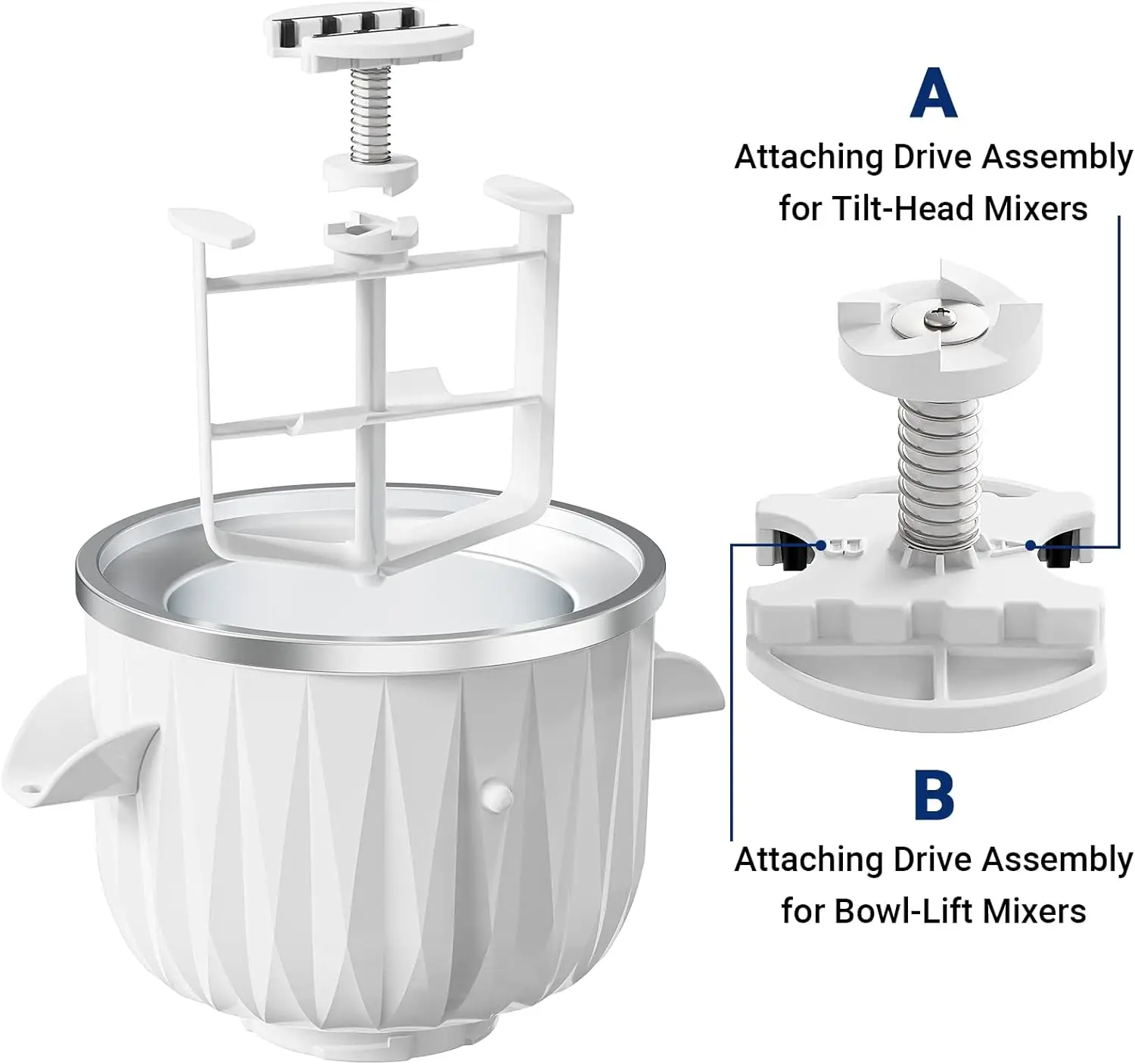 A
Attaching Drive Assembly for Tilt-Head Mixers

B
Attaching Drive Assembly for Bowl-Lift Mixers