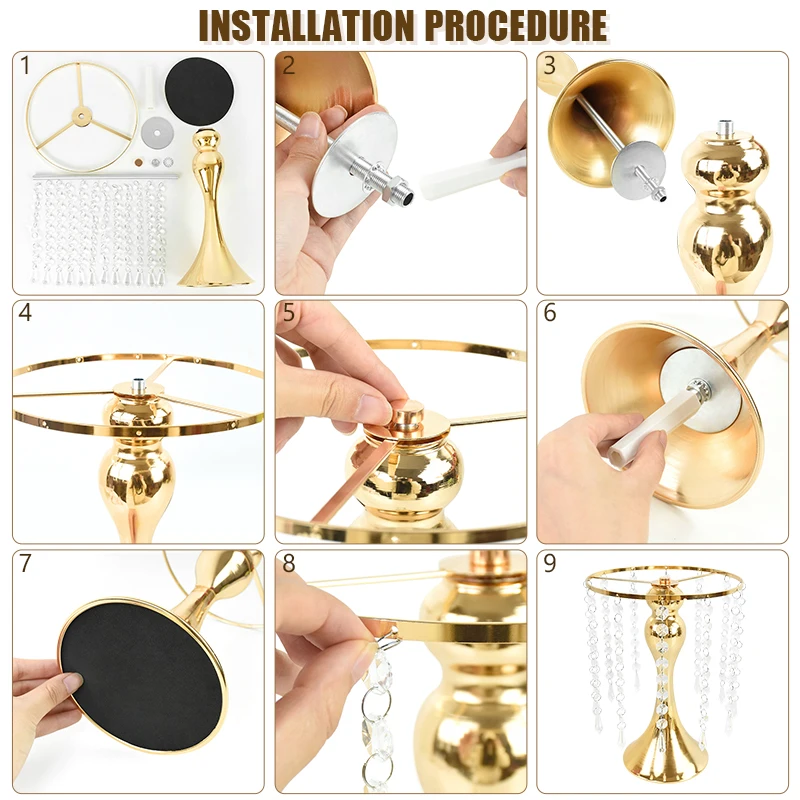 INSTALLATION PROCEDURE

1

2

3

4

5

6

7

8

9