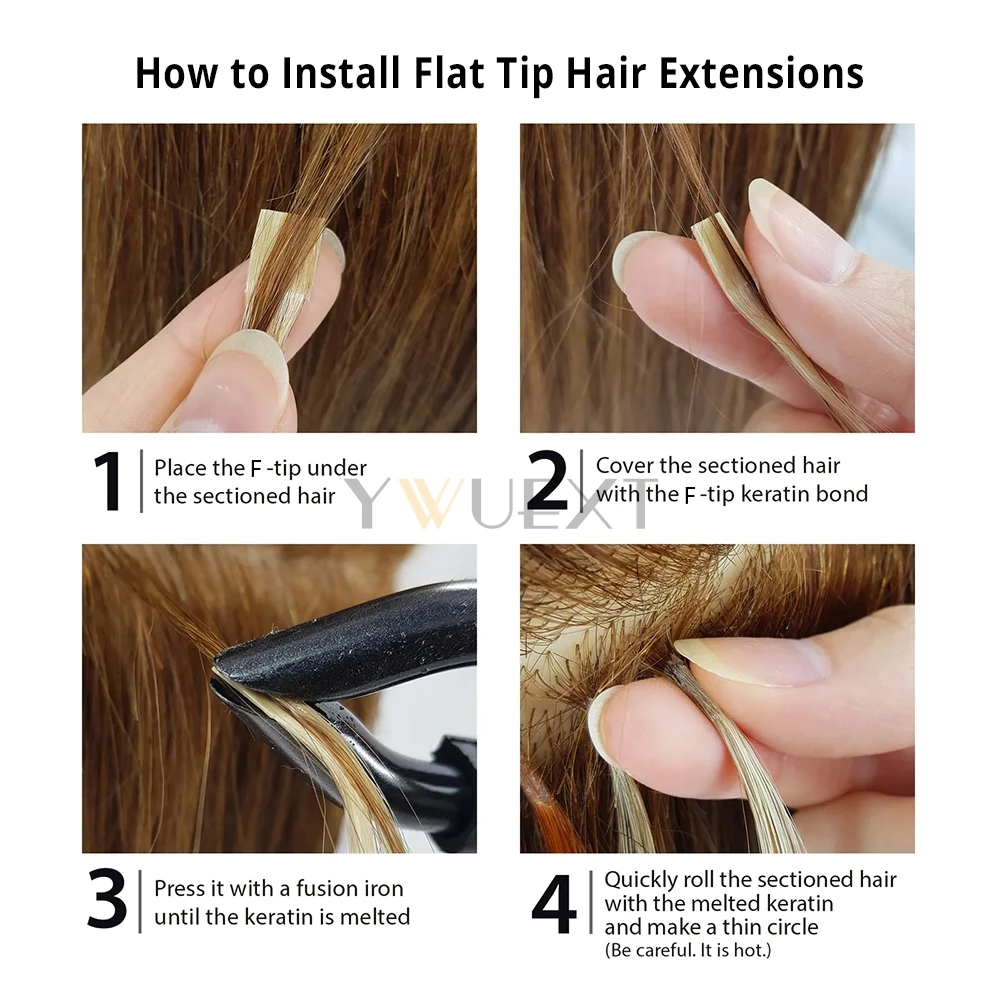 How to Install Flat Tip Hair Extensions

1 Place the F -tip under the sectioned hair

2 Cover the sectioned hair with the F -tip keratin bond

YWUEXT

3 Press it with a fusion iron until the keratin is melted

4 Quickly roll the sectioned hair with the melted keratin and make a thin circle (Be careful. It is hot.)