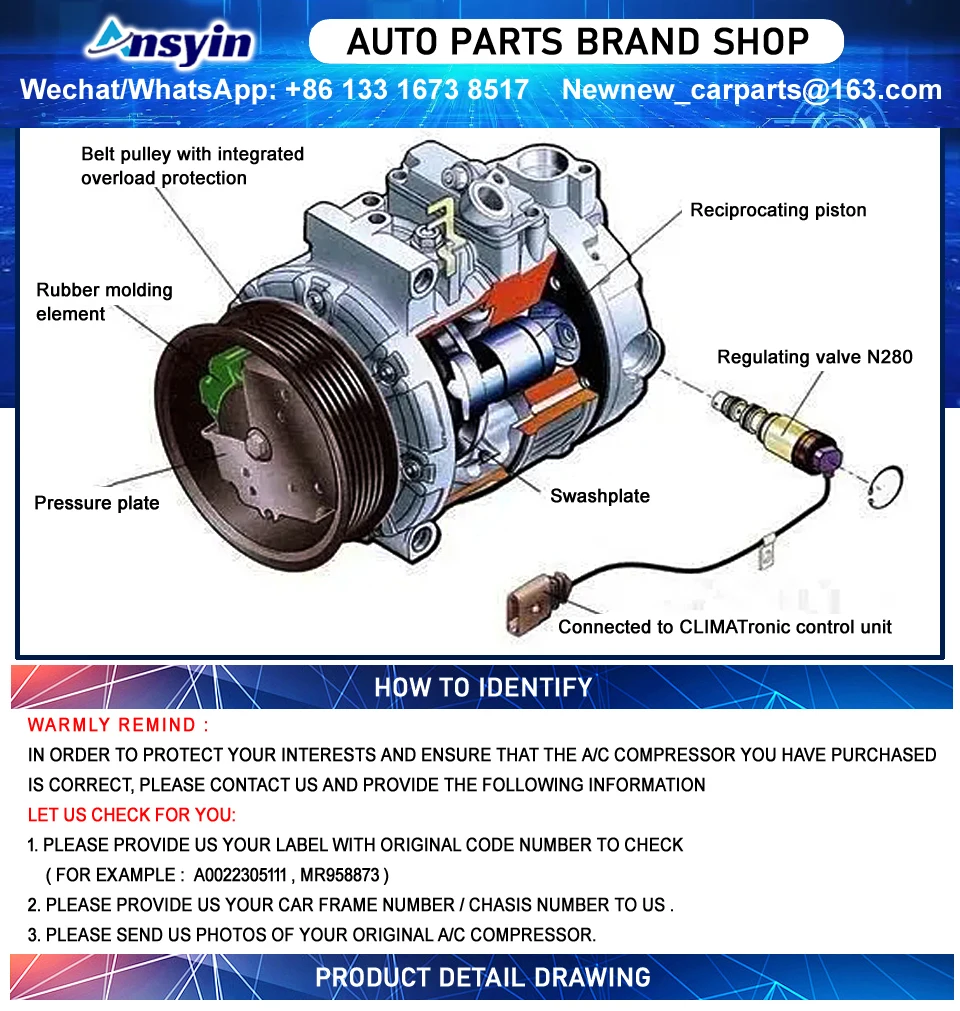 Ansyin
AUTO PARTS BRAND SHOP
Wechat/WhatsApp: +86 133 1673 8517 Newnew_carparts@163.com

Belt pulley with integrated overload protection
Reciprocating piston
Rubber molding element
Regulating valve N280
Pressure plate
Swashplate
Connected to CLIMATronic control unit

HOW TO IDENTIFY

WARMLY REMIND :
IN ORDER TO PROTECT YOUR INTERESTS AND ENSURE THAT THE A/C COMPRESSOR YOU HAVE PURCHASED IS CORRECT, PLEASE CONTACT US AND PROVIDE THE FOLLOWING INFORMATION
LET US CHECK FOR YOU:
1. PLEASE PROVIDE US YOUR LABEL WITH ORIGINAL CODE NUMBER TO CHECK
( FOR EXAMPLE : A0022305111 , MR958873 )
2. PLEASE PROVIDE US YOUR CAR FRAME NUMBER / CHASIS NUMBER TO US .
3. PLEASE SEND US PHOTOS OF YOUR ORIGINAL A/C COMPRESSOR.

PRODUCT DETAIL DRAWING