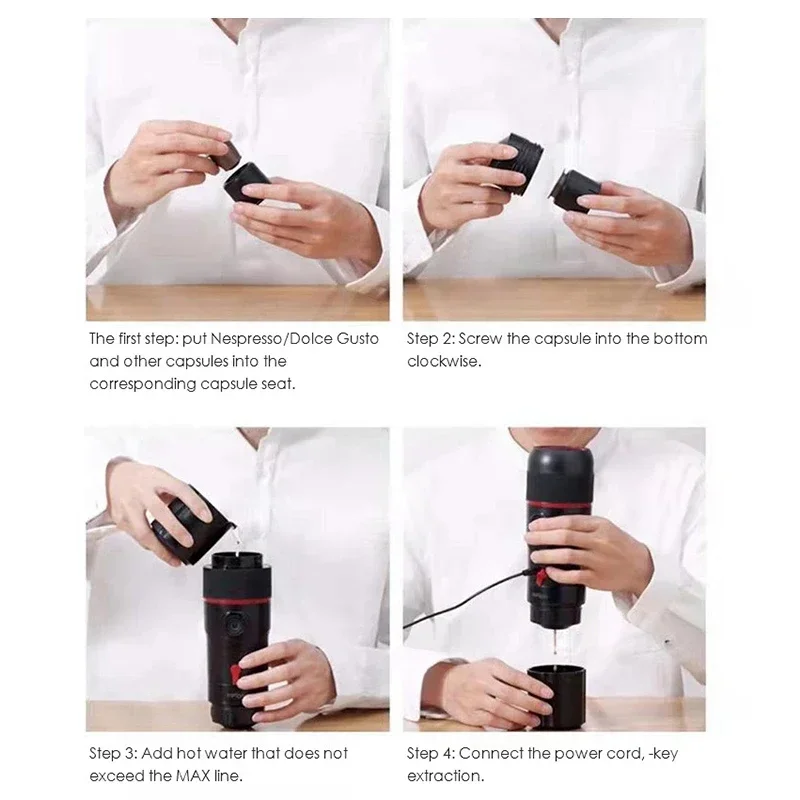 The first step: put Nespresso/Dolce Gusto and other capsules into the corresponding capsule seat.

Step 2: Screw the capsule into the bottom clockwise.

Step 3: Add hot water that does not exceed the MAX line.

Step 4: Connect the power cord, -key extraction.