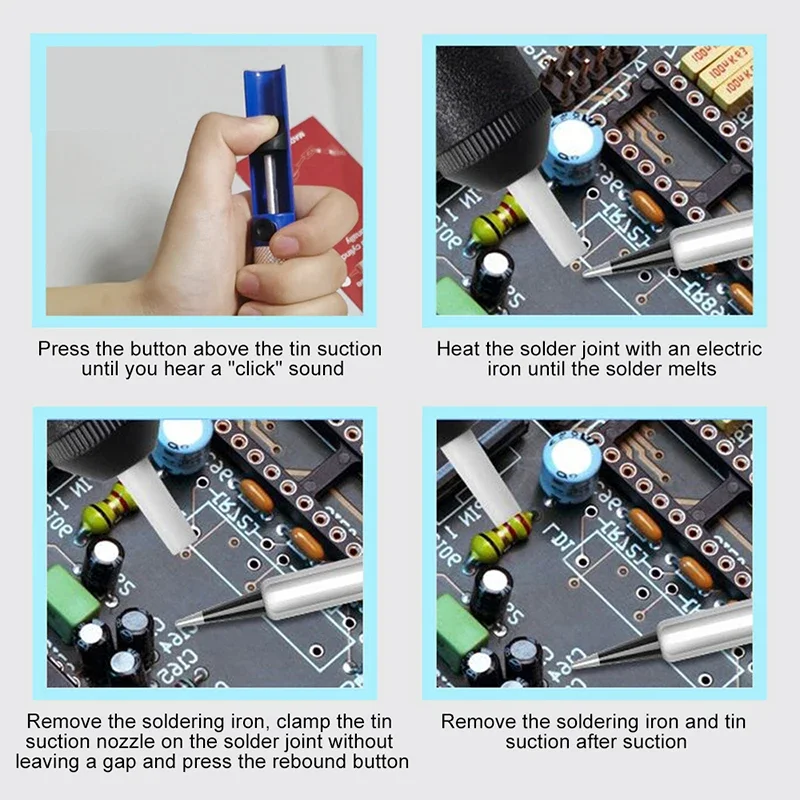 Press the button above the tin suction until you hear a "click" sound

Heat the solder joint with an electric iron until the solder melts

Remove the soldering iron, clamp the tin suction nozzle on the solder joint without leaving a gap and press the rebound button

Remove the soldering iron and tin suction after suction