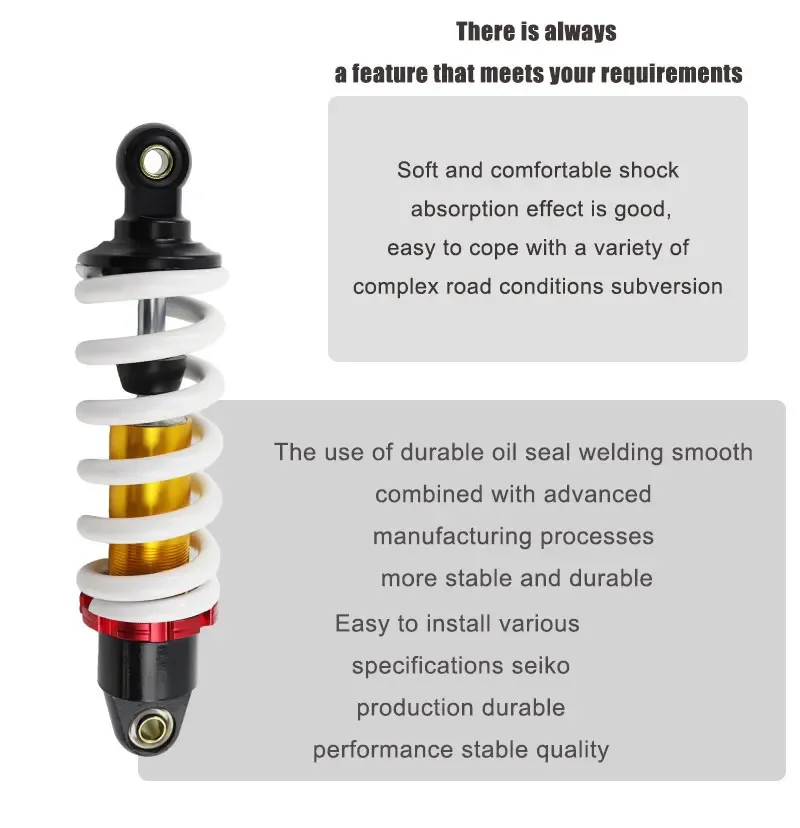 There is always
a feature that meets your requirements

Soft and comfortable shock absorption effect is good, easy to cope with a variety of complex road conditions subversion

The use of durable oil seal welding smooth combined with advanced manufacturing processes more stable and durable

Easy to install various specifications seiko production durable performance stable quality