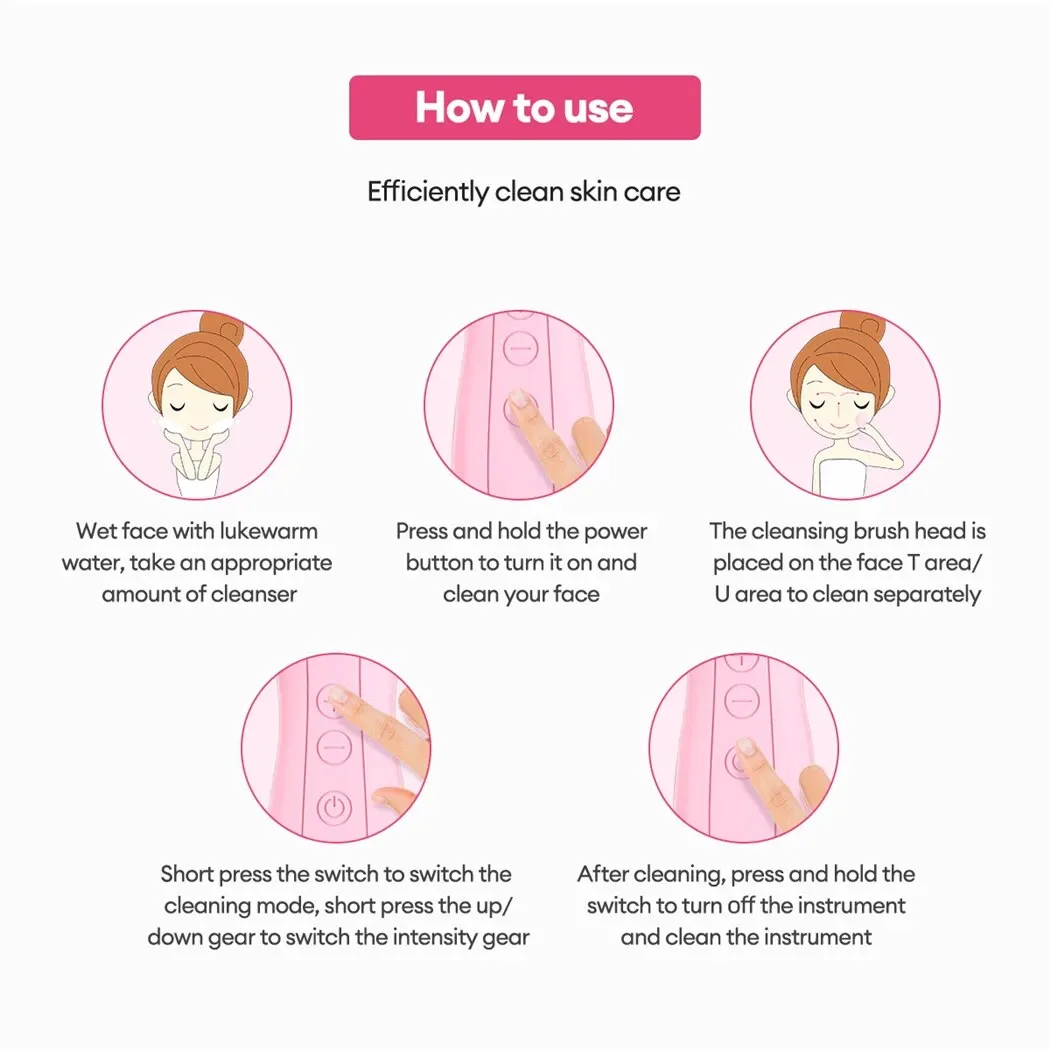 How to use

Efficiently clean skin care

Wet face with lukewarm water, take an appropriate amount of cleanser

Press and hold the power button to turn it on and clean your face

The cleansing brush head is placed on the face T area/ U area to clean separately

Short press the switch to switch the cleaning mode, short press the up/ down gear to switch the intensity gear

After cleaning, press and hold the switch to turn off the instrument and clean the instrument