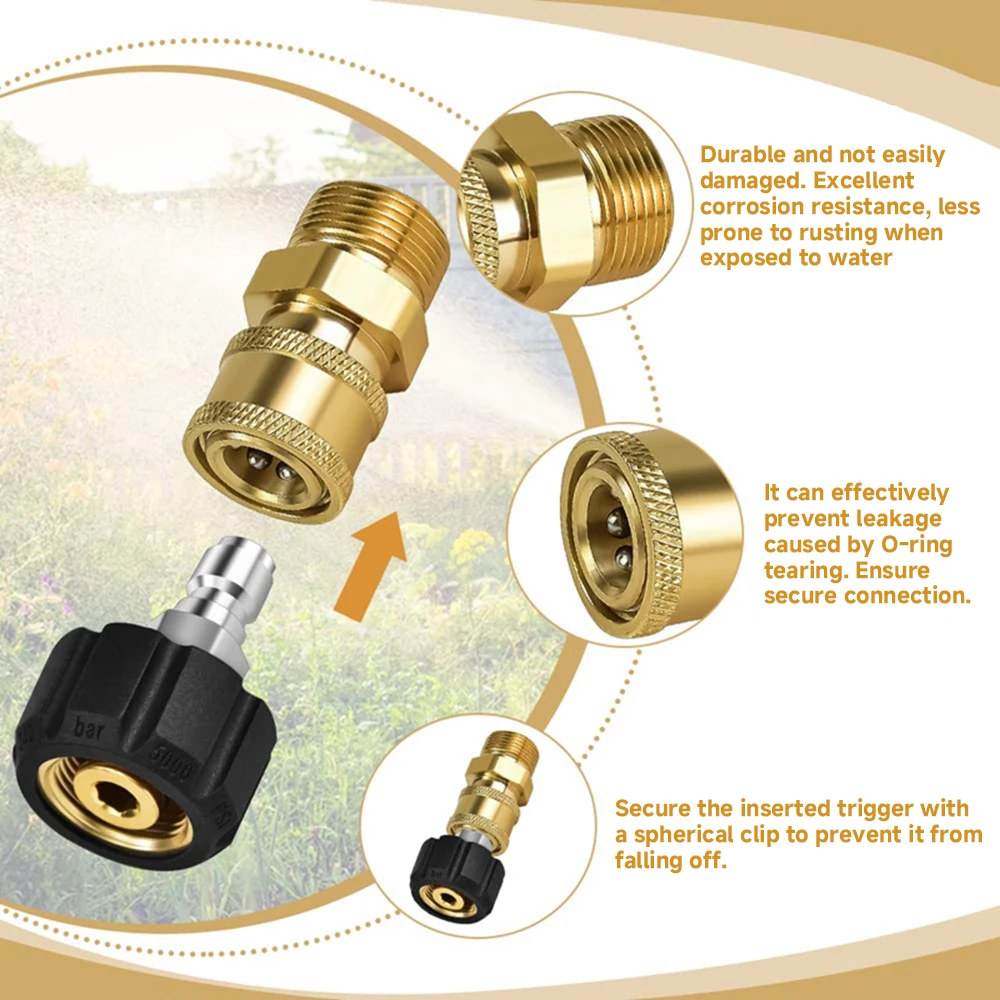 Durable and not easily damaged. Excellent corrosion resistance, less prone to rusting when exposed to water

It can effectively prevent leakage caused by O-ring tearing. Ensure secure connection.

Secure the inserted trigger with a spherical clip to prevent it from falling off.

bar

5000