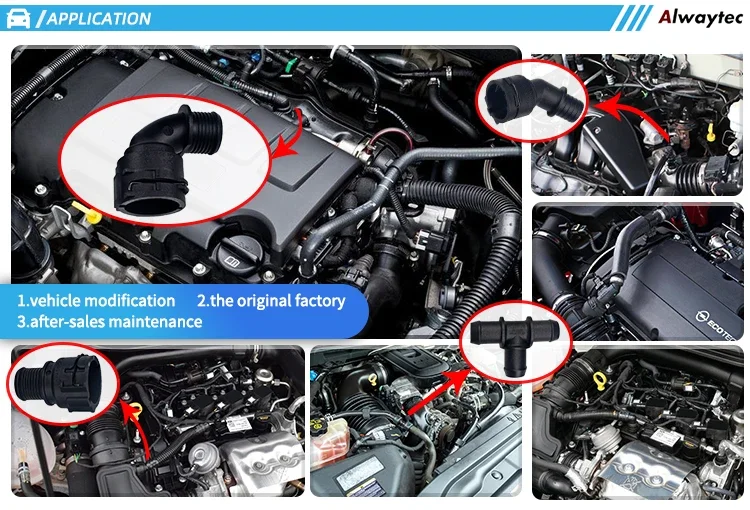 /APPLICATION

Alwaytec

1.vehicle modification 2.the original factory
3.after-sales maintenance

ECOTEC