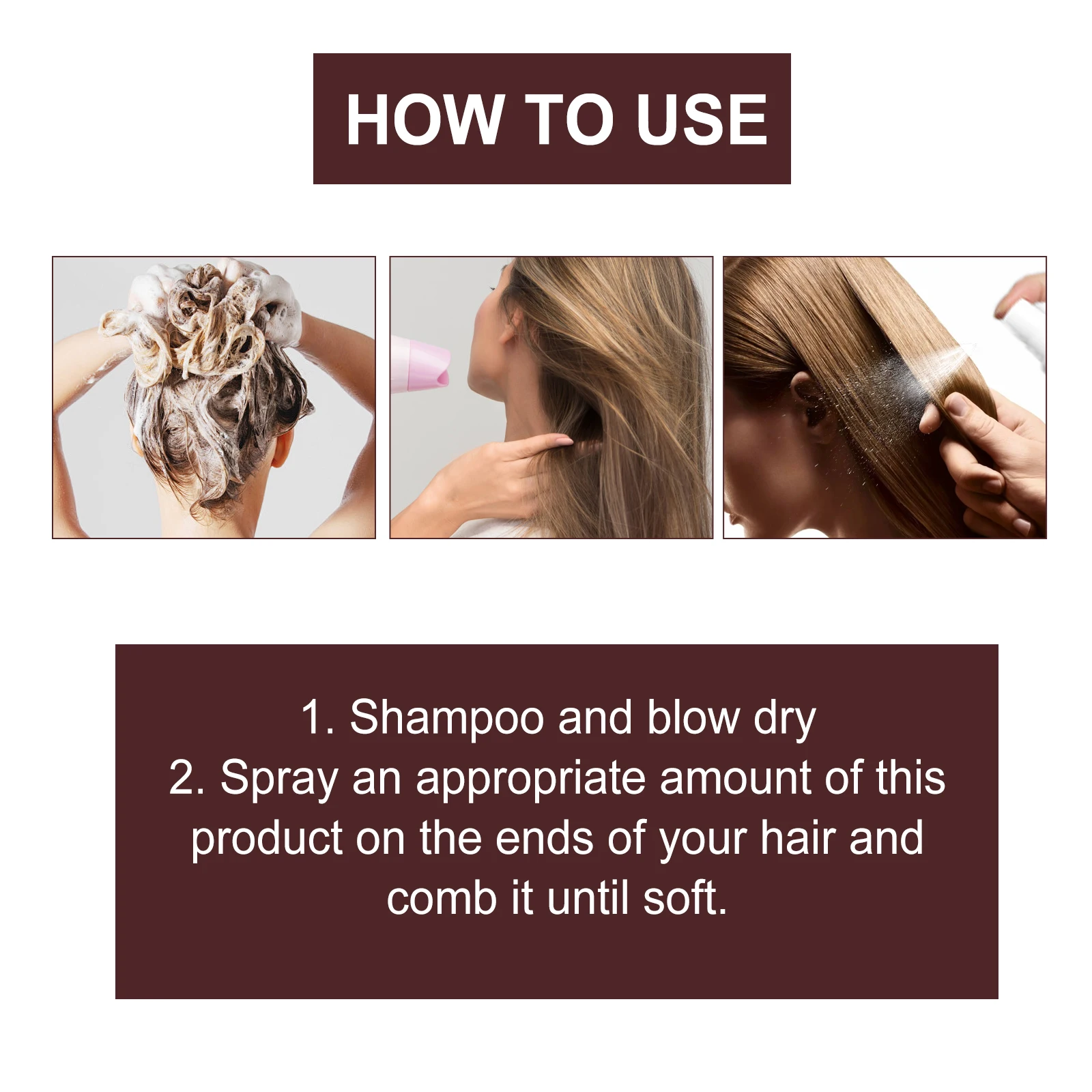 HOW TO USE

1. Shampoo and blow dry
2. Spray an appropriate amount of this product on the ends of your hair and comb it until soft.