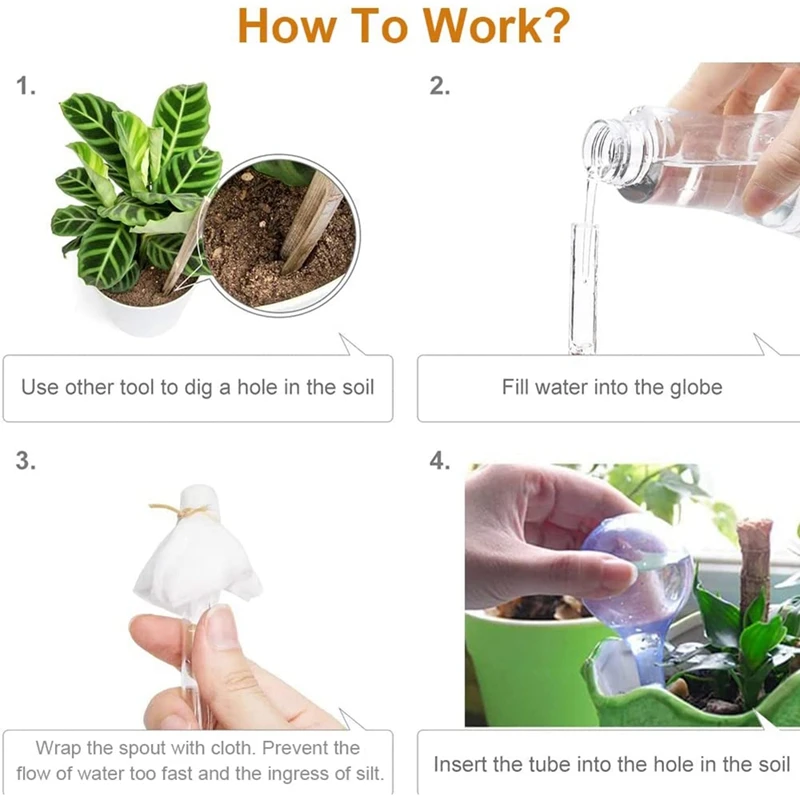 How To Work?

1.

Use other tool to dig a hole in the soil

2.

Fill water into the globe

3.

Wrap the spout with cloth. Prevent the flow of water too fast and the ingress of silt.

4.

Insert the tube into the hole in the soil