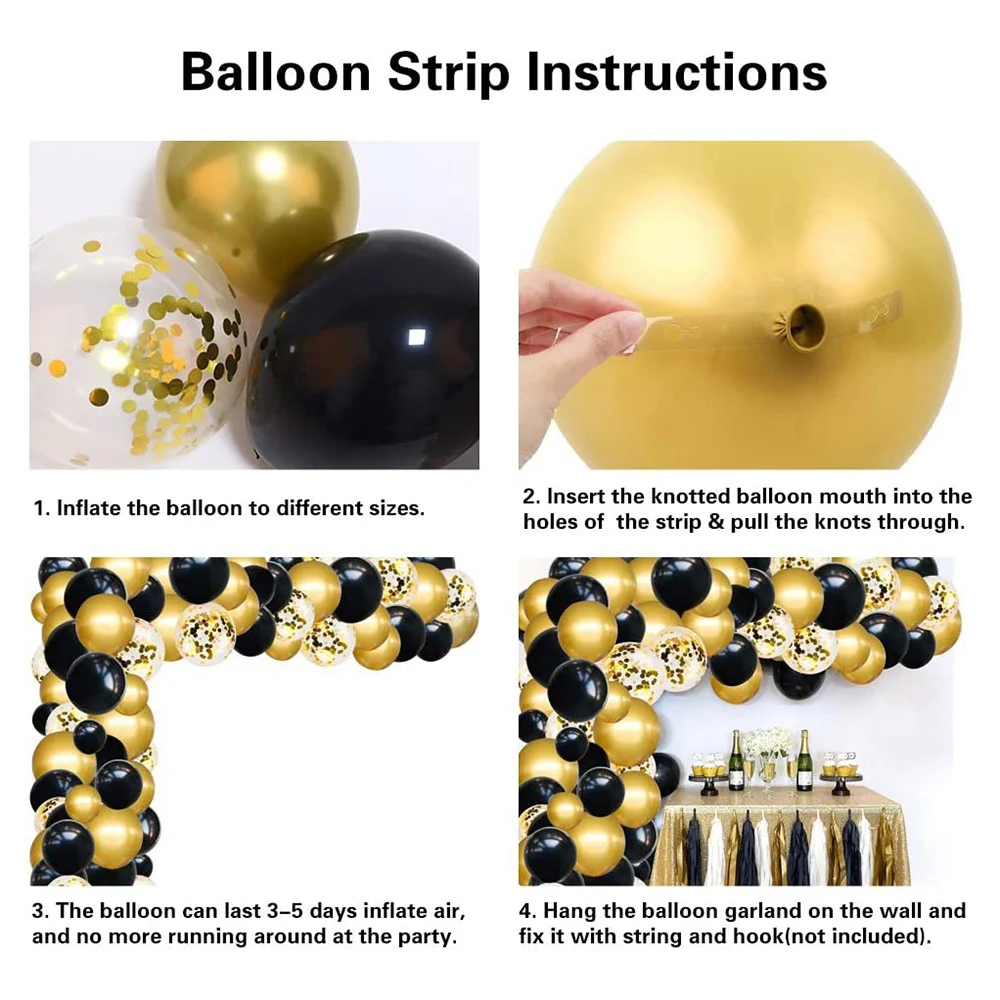 Balloon Strip Instructions

1. Inflate the balloon to different sizes.

2. Insert the knotted balloon mouth into the holes of  the strip & pull the knots through.

3. The balloon can last 3–5 days inflate air, and no more running around at the party.

4. Hang the balloon garland on the wall and fix it with string and hook(not included).