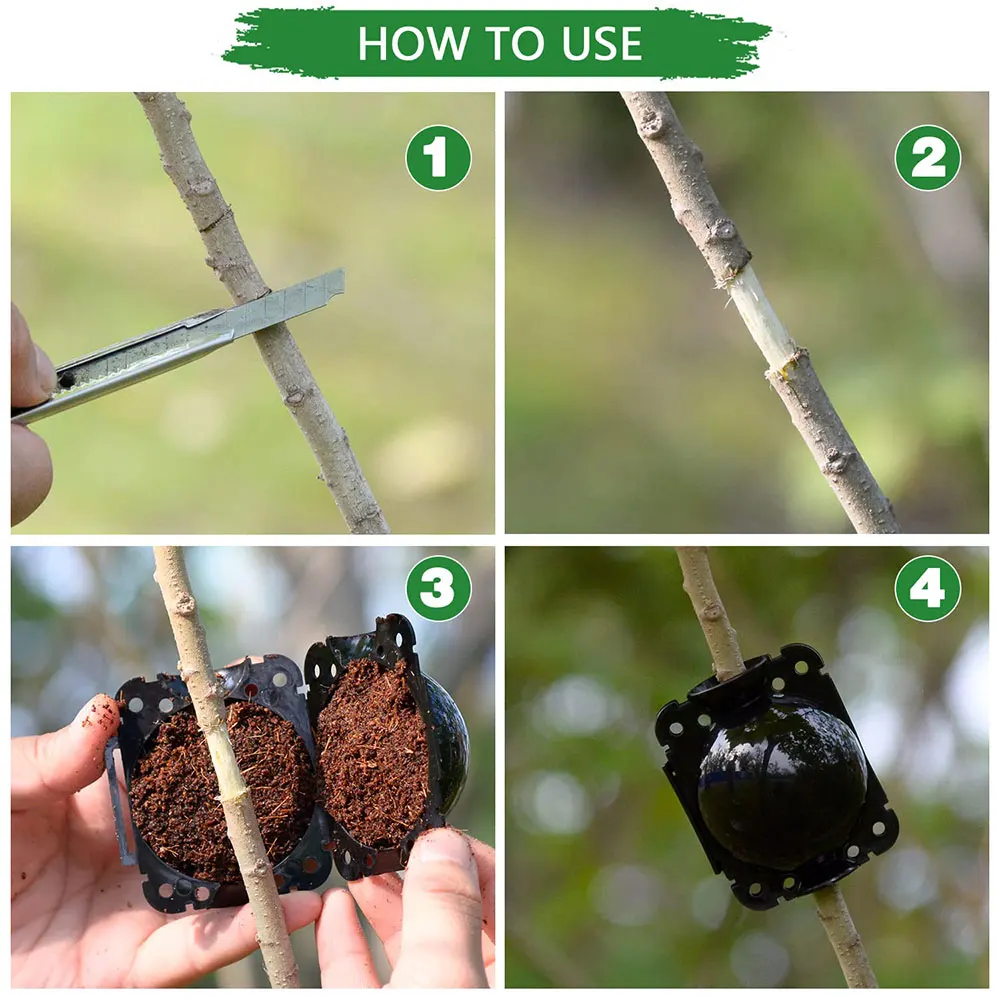 HOW TO USE

1

2

3

4