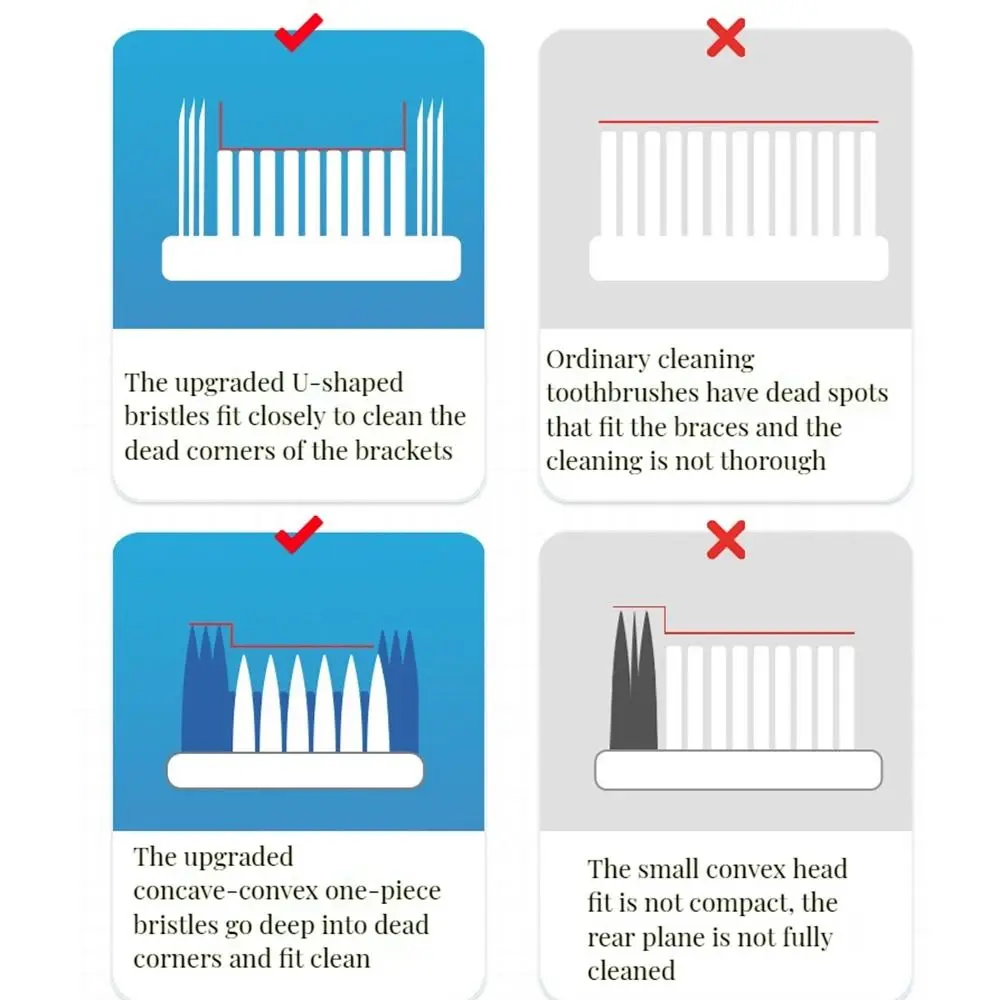 The upgraded U-shaped bristles fit closely to clean the dead corners of the brackets

Ordinary cleaning toothbrushes have dead spots that fit the braces and the cleaning is not thorough

The upgraded concave-convex one-piece bristles go deep into dead corners and fit clean

The small convex head fit is not compact, the rear plane is not fully cleaned