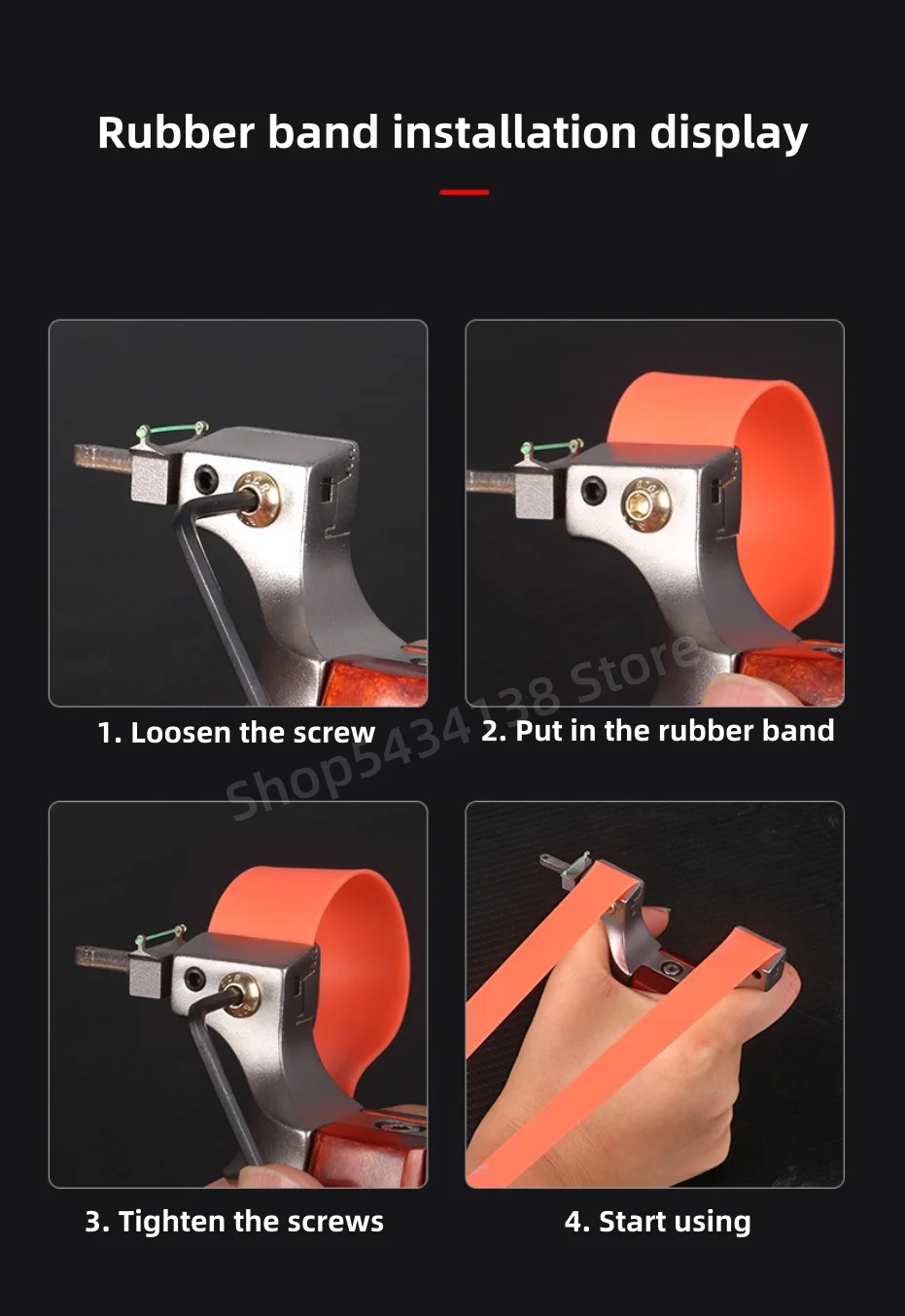 Rubber band installation display

1. Loosen the screw

2. Put in the rubber band

Shop5434138 Store

3. Tighten the screws

4. Start using