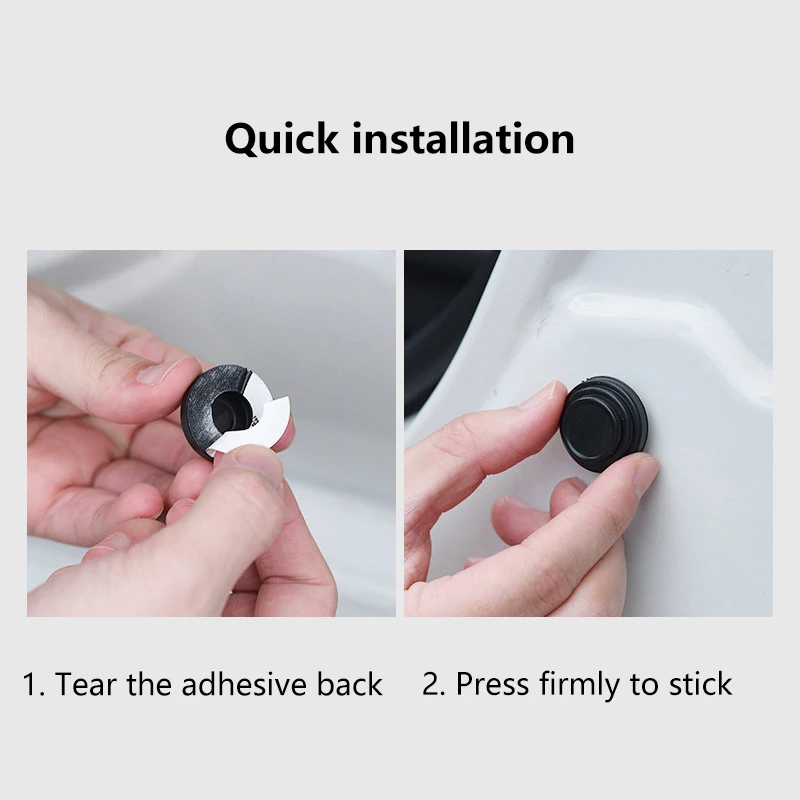 Quick installation

1. Tear the adhesive back

2. Press firmly to stick