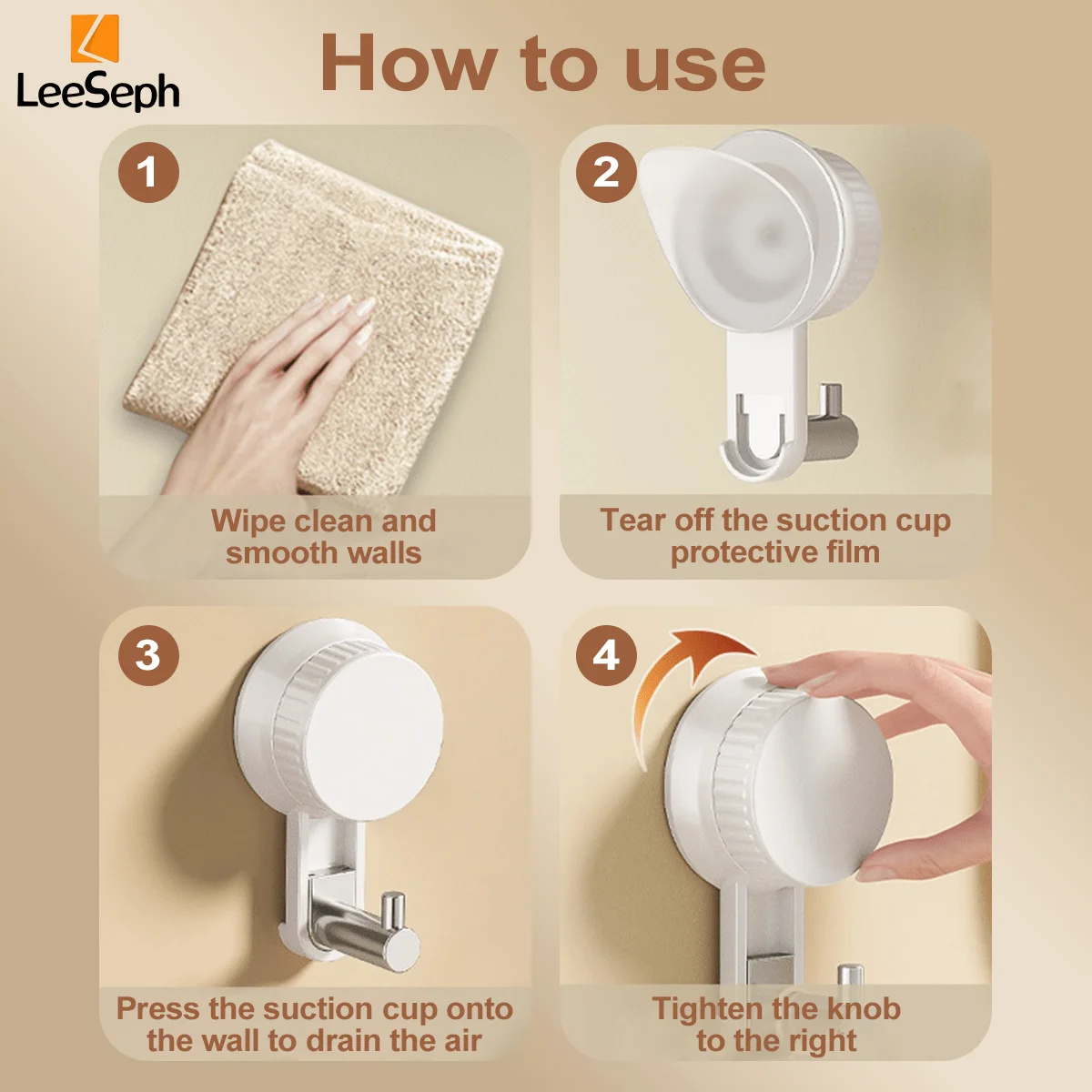 LeeSeph

How to use

1

Wipe clean and smooth walls

2

Tear off the suction cup protective film

3

Press the suction cup onto the wall to drain the air

4

Tighten the knob to the right