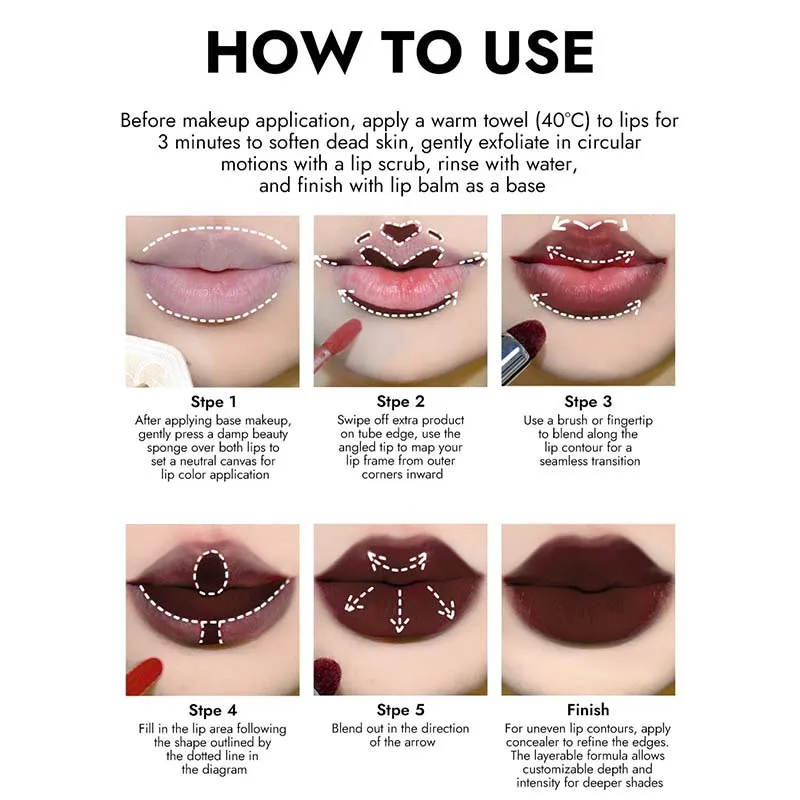 HOW TO USE

Before makeup application, apply a warm towel (40°C) to lips for 3 minutes to soften dead skin, gently exfoliate in circular motions with a lip scrub, rinse with water, and finish with lip balm as a base

Stpe 1
After applying base makeup, gently press a damp beauty sponge over both lips to set a neutral canvas for lip color application

Stpe 2
Swipe off extra product on tube edge, use the angled tip to map your lip frame from outer corners inward

Stpe 3
Use a brush or fingertip to blend along the lip contour for a seamless transition

Stpe 4
Fill in the lip area following the shape outlined by the dotted line in the diagram

Stpe 5
Blend out in the direction of the arrow

Finish
For uneven lip contours, apply concealer to refine the edges. The layerable formula allows customizable depth and intensity for deeper shades