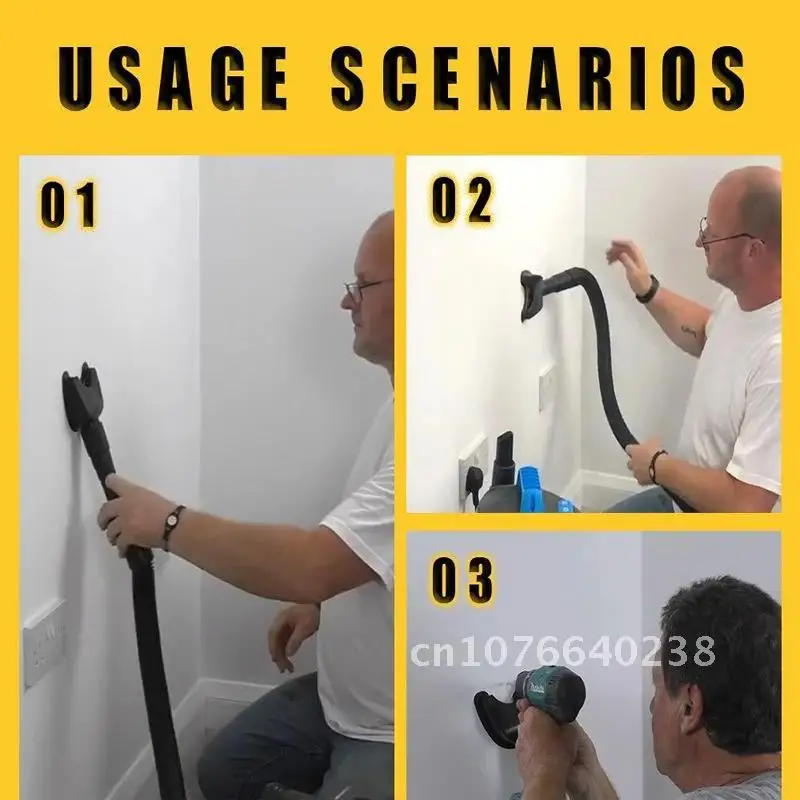 USAGE SCENARIOS

01

02

03

cn1076640238