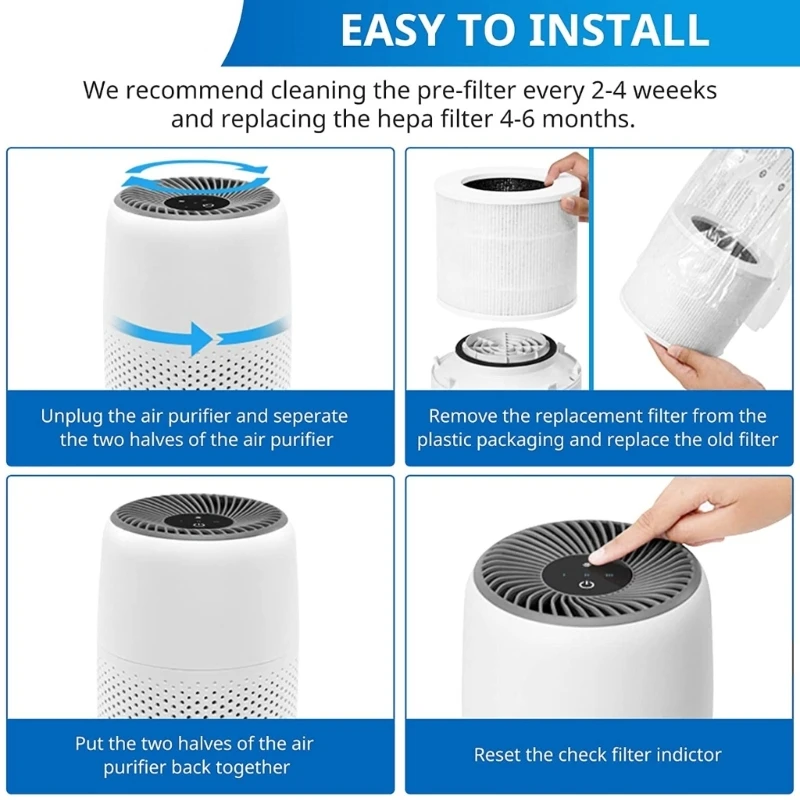 EASY TO INSTALL

We recommend cleaning the pre-filter every 2-4 weeeks and replacing the hepa filter 4-6 months.

Unplug the air purifier and seperate the two halves of the air purifier

Remove the replacement filter from the plastic packaging and replace the old filter

Put the two halves of the air purifier back together

Reset the check filter indictor