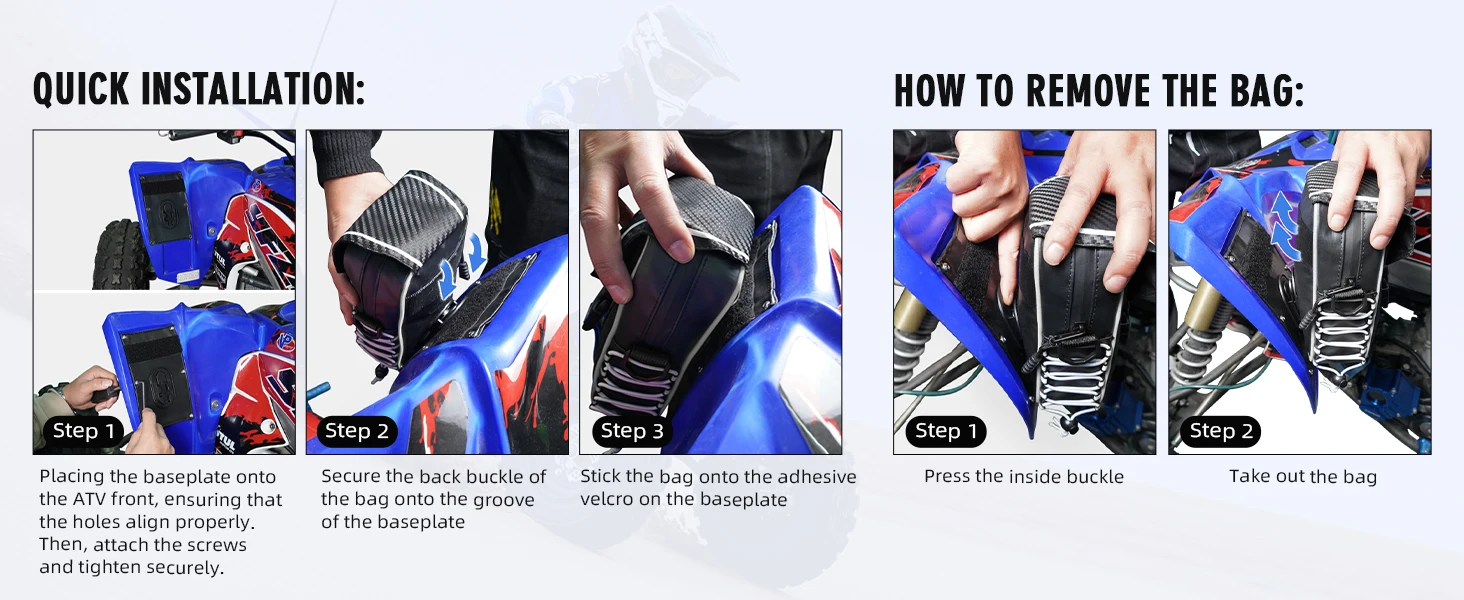 QUICK INSTALLATION:

Step 1

Placing the baseplate onto the ATV front, ensuring that the holes align properly. Then, attach the screws and tighten securely.

Step 2

Secure the back buckle of the bag onto the groove of the baseplate

Step 3

Stick the bag onto the adhesive velcro on the baseplate

HOW TO REMOVE THE BAG:

Step 1

Press the inside buckle

Step 2

Take out the bag