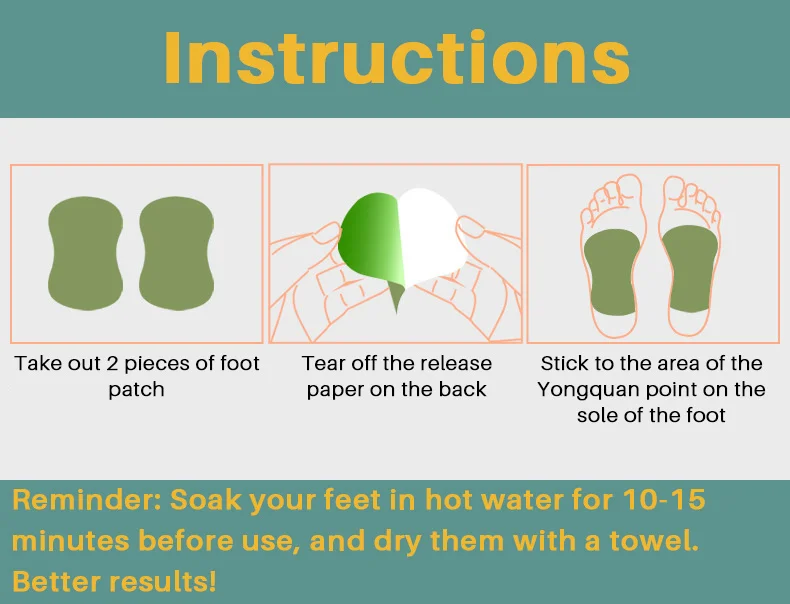 Instructions

Take out 2 pieces of foot patch

Tear off the release paper on the back

Stick to the area of the Yongquan point on the sole of the foot

Reminder: Soak your feet in hot water for 10-15 minutes before use, and dry them with a towel. Better results!