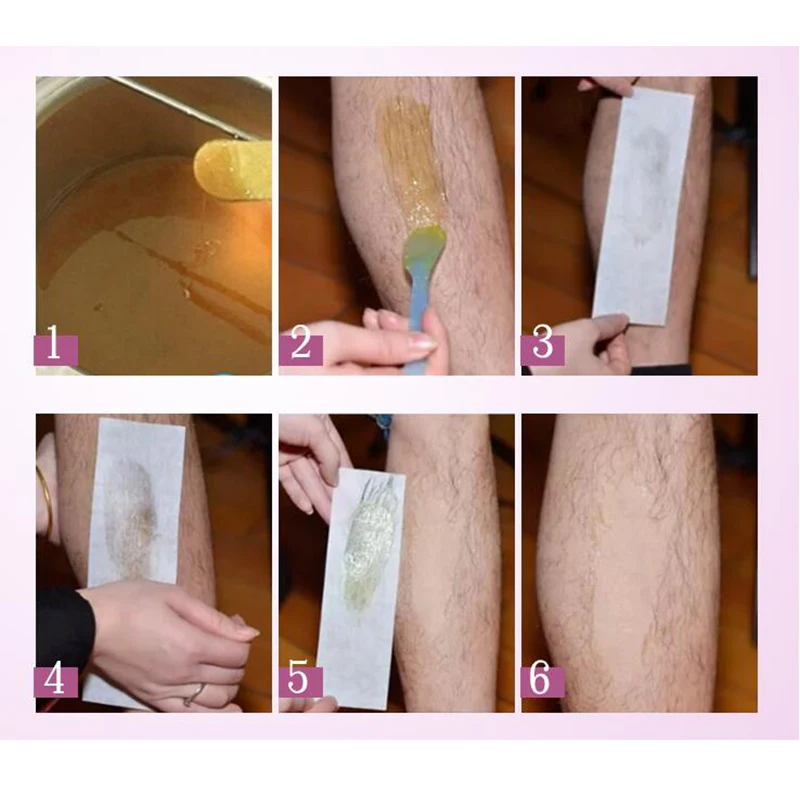 1
2
3
4
5
6