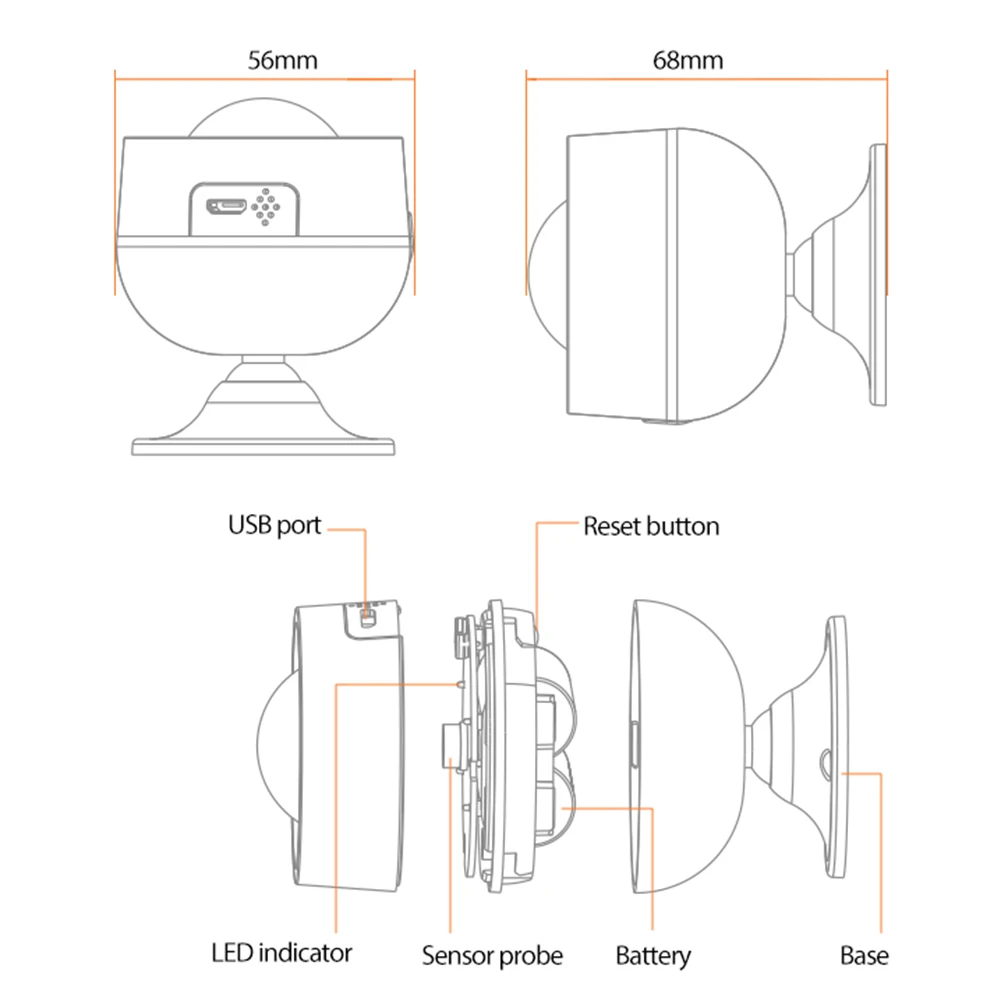 56mm

68mm

USB port

Reset button

LED indicator

Sensor probe

Battery

Base