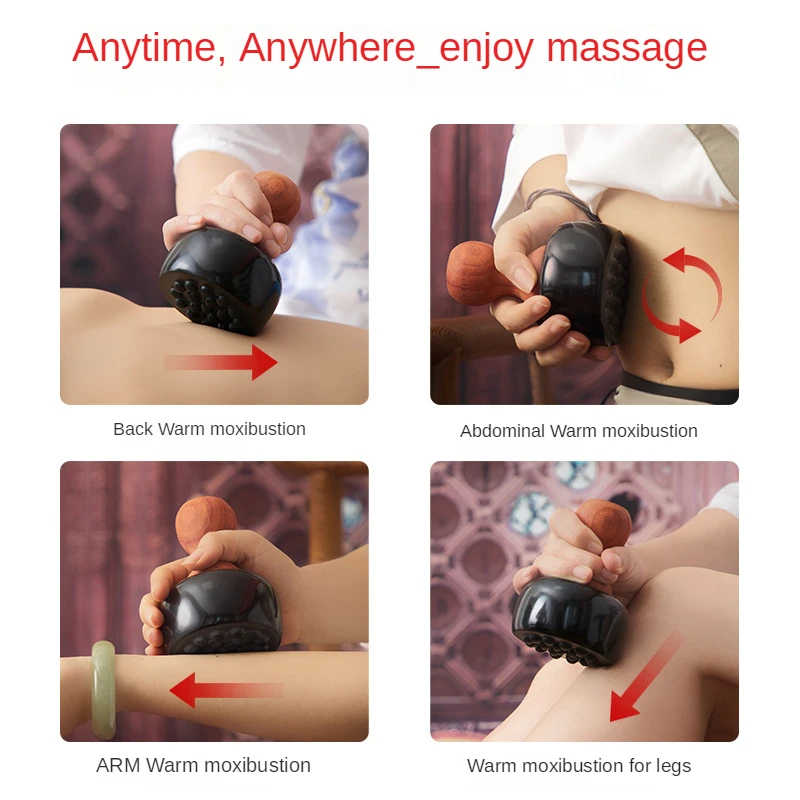 Anytime, Anywhere_enjoy massage

Back Warm moxibustion

Abdominal Warm moxibustion

ARM Warm moxibustion

Warm moxibustion for legs