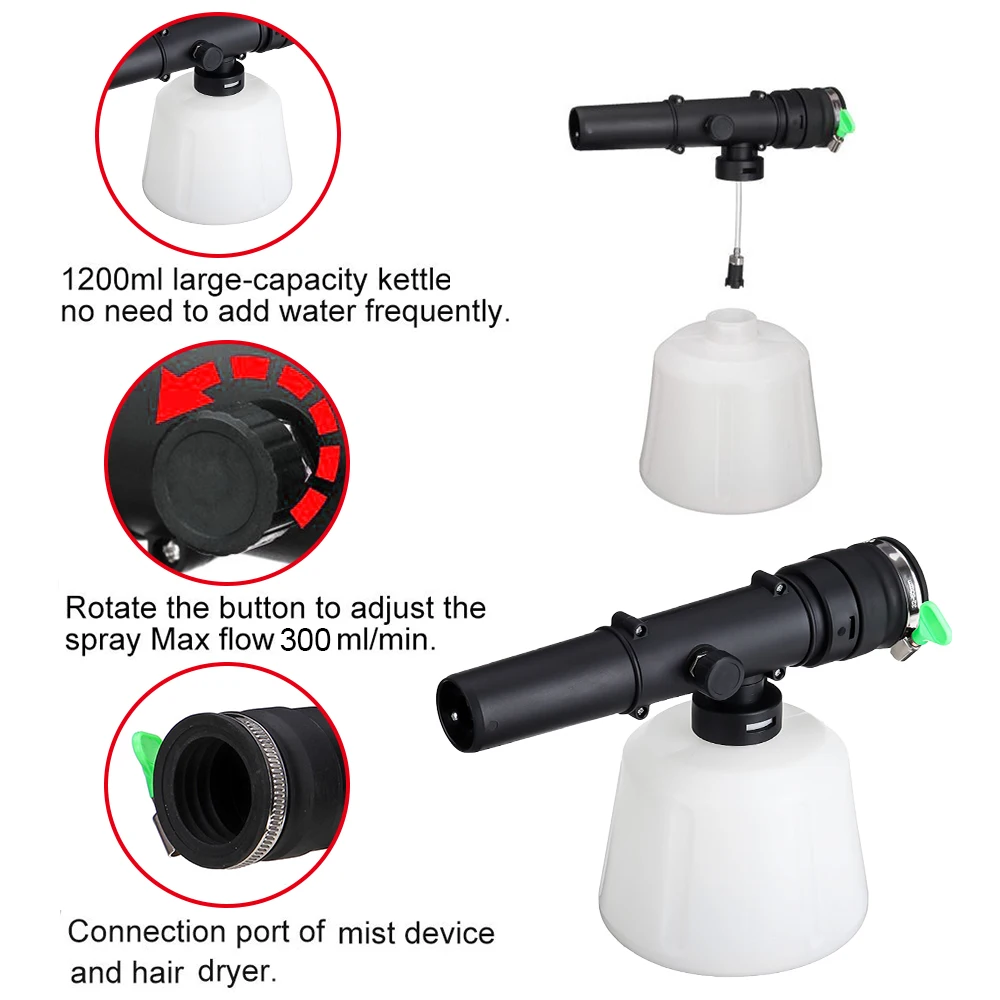 1200ml large-capacity kettle
no need to add water frequently.

Rotate the button to adjust the spray Max flow 300 ml/min.

Connection port of mist device and hair dryer.