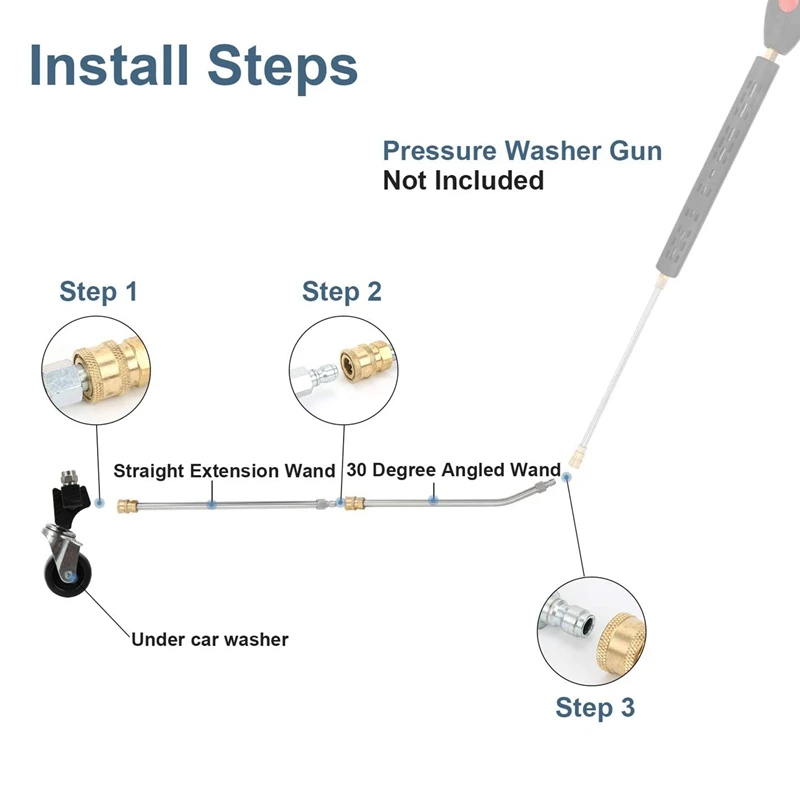 Install Steps

Pressure Washer Gun
Not Included

Step 1

Step 2

Straight Extension Wand

30 Degree Angled Wand

Under car washer

Step 3