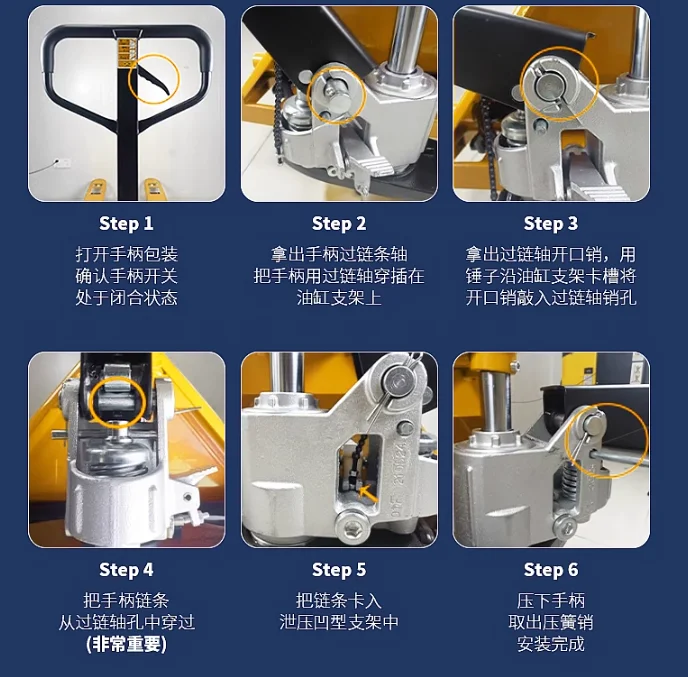 Step 1
打开手柄包装
确认手柄开关
处于闭合状态

Step 2
拿出手柄过链条轴
把手柄用过链轴穿插在
油缸支架上

Step 3
拿出过链轴开口销，用
锤子沿油缸支架卡槽将
开口销敲入过链轴销孔

Step 4
把手柄链条
从过链轴孔中穿过
(非常重要)

Step 5
把链条卡入
泄压凹型支架中

Step 6
压下手柄
取出压簧销
安装完成