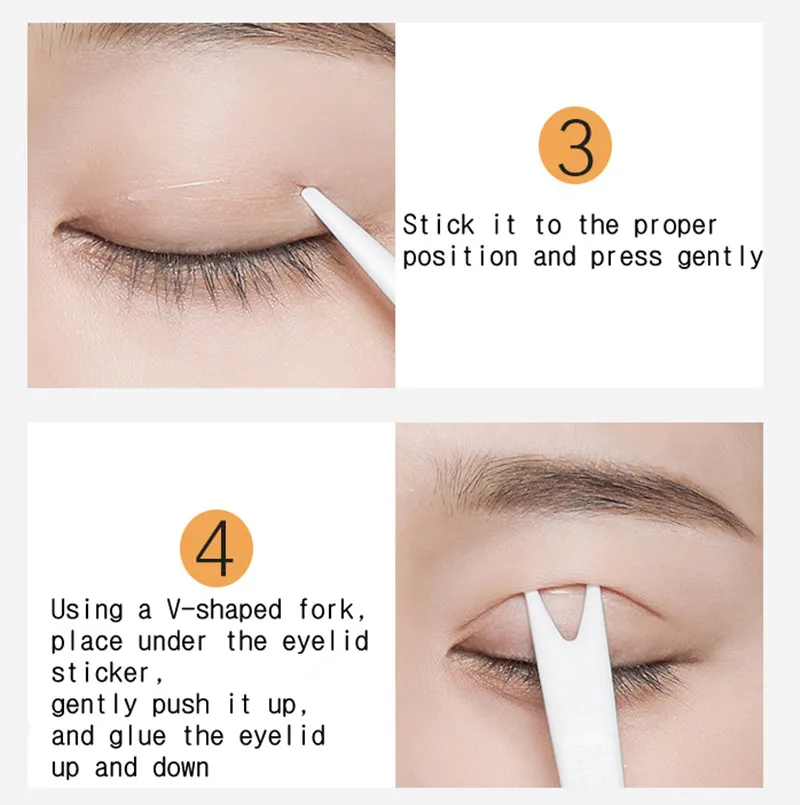 3

Stick it to the proper position and press gently

4

Using a V-shaped fork, place under the eyelid sticker,
gently push it up,
and glue the eyelid up and down