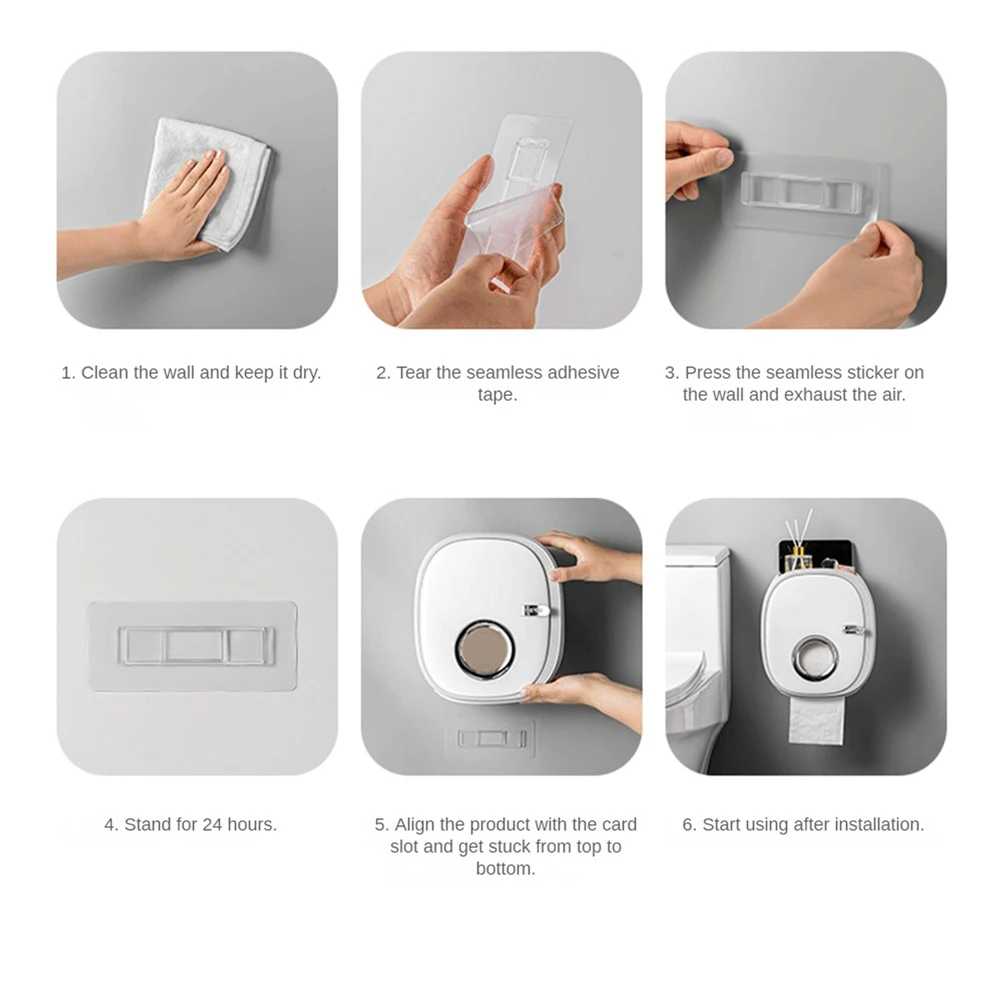 1. Clean the wall and keep it dry.

2. Tear the seamless adhesive tape.

3. Press the seamless sticker on the wall and exhaust the air.

4. Stand for 24 hours.

5. Align the product with the card slot and get stuck from top to bottom.

6. Start using after installation.