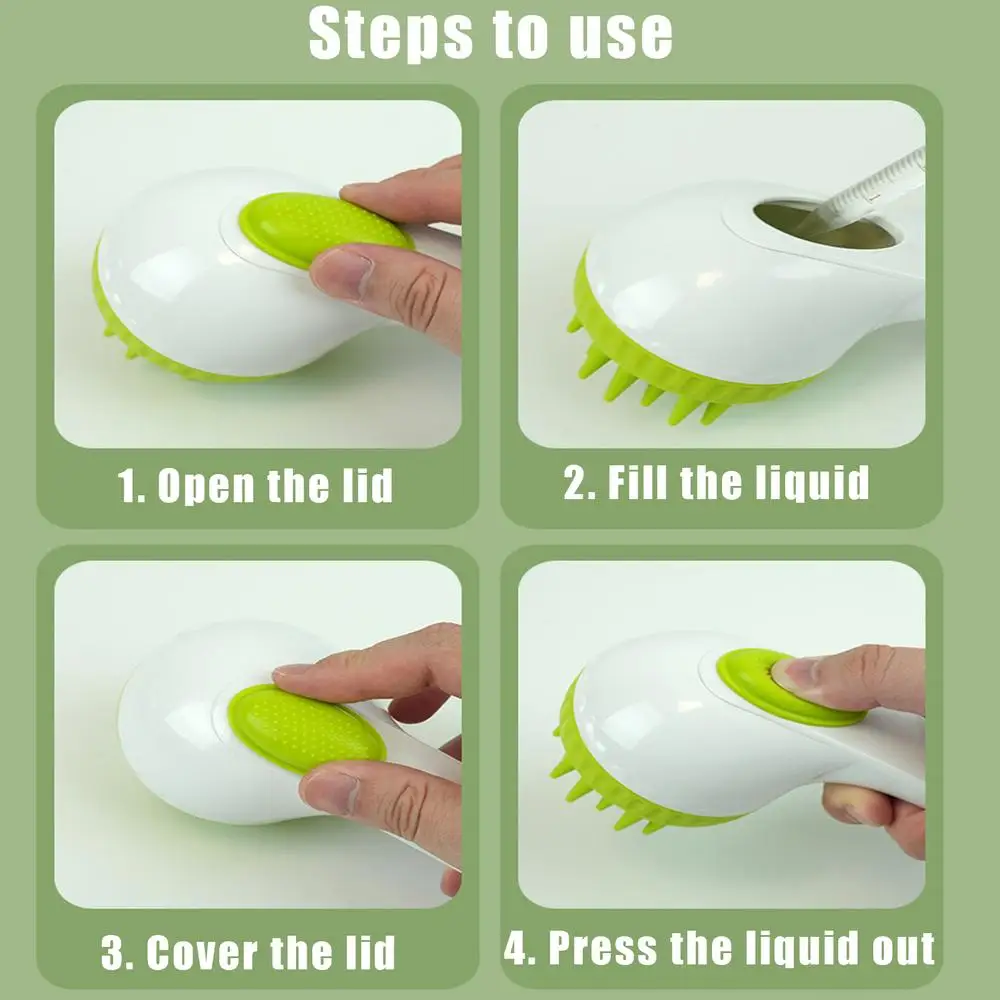 Steps to use

1. Open the lid

2. Fill the liquid

3. Cover the lid

4. Press the liquid out