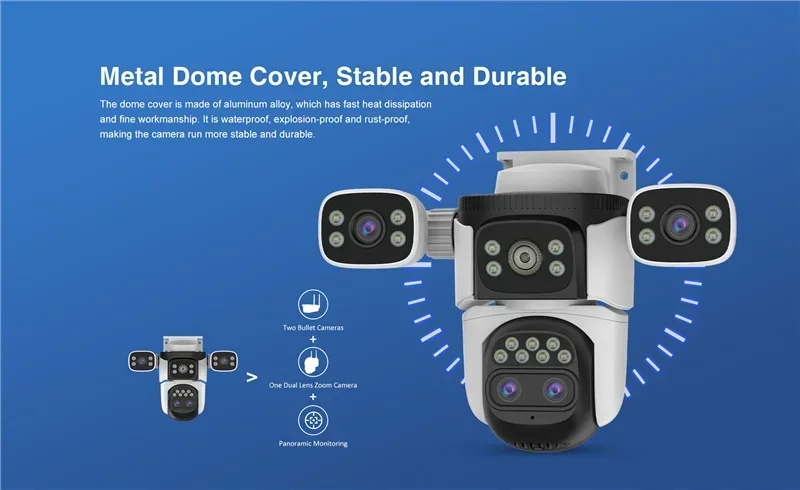 Metal Dome Cover, Stable and Durable

The dome cover is made of aluminum alloy, which has fast heat dissipation and fine workmanship. It is waterproof, explosion-proof and rust-proof, making the camera run more stable and durable.

>

Two Bullet Cameras

+

One Dual Lens Zoom Camera

+

Panoramic Monitoring