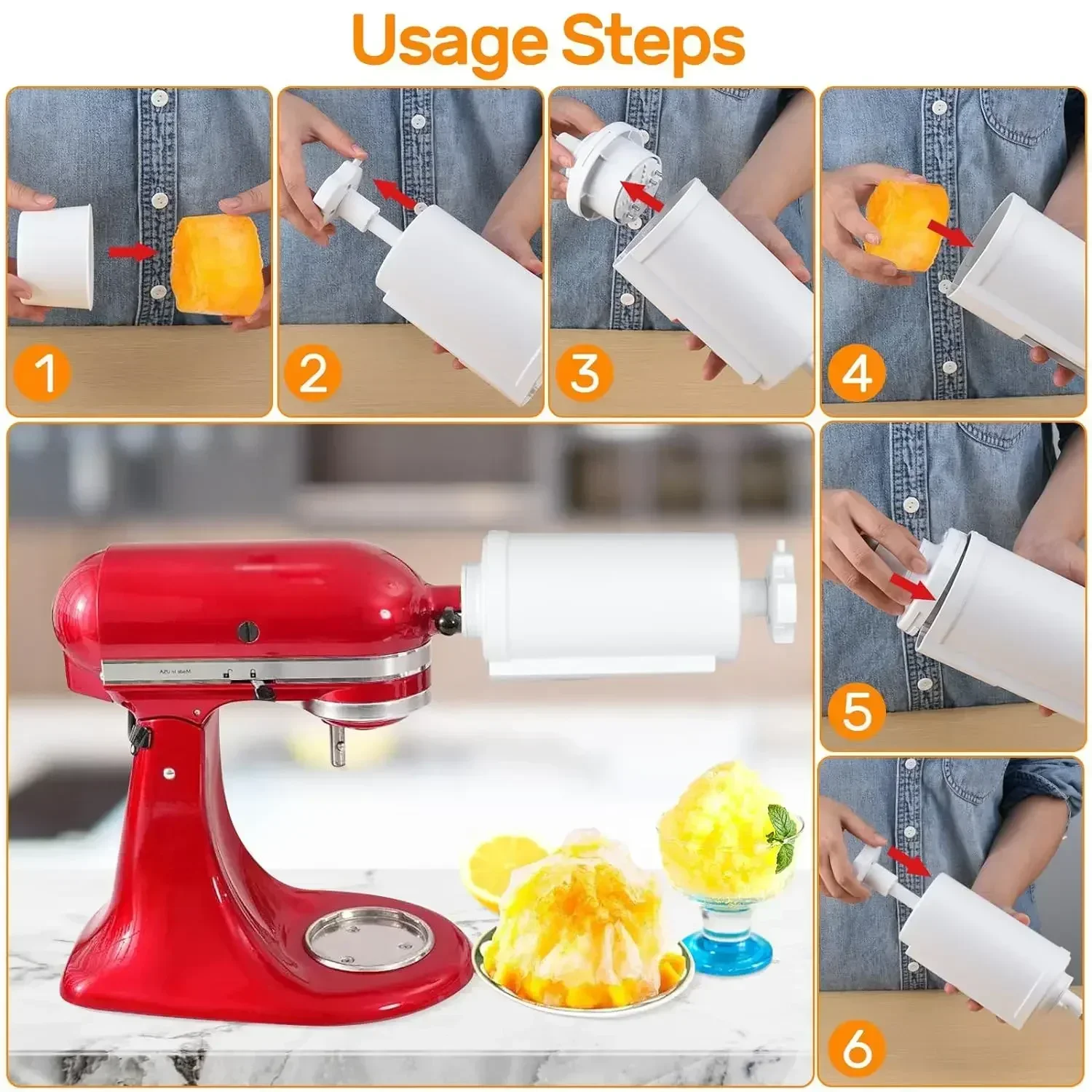 Usage Steps

1

2

3

4

5

6