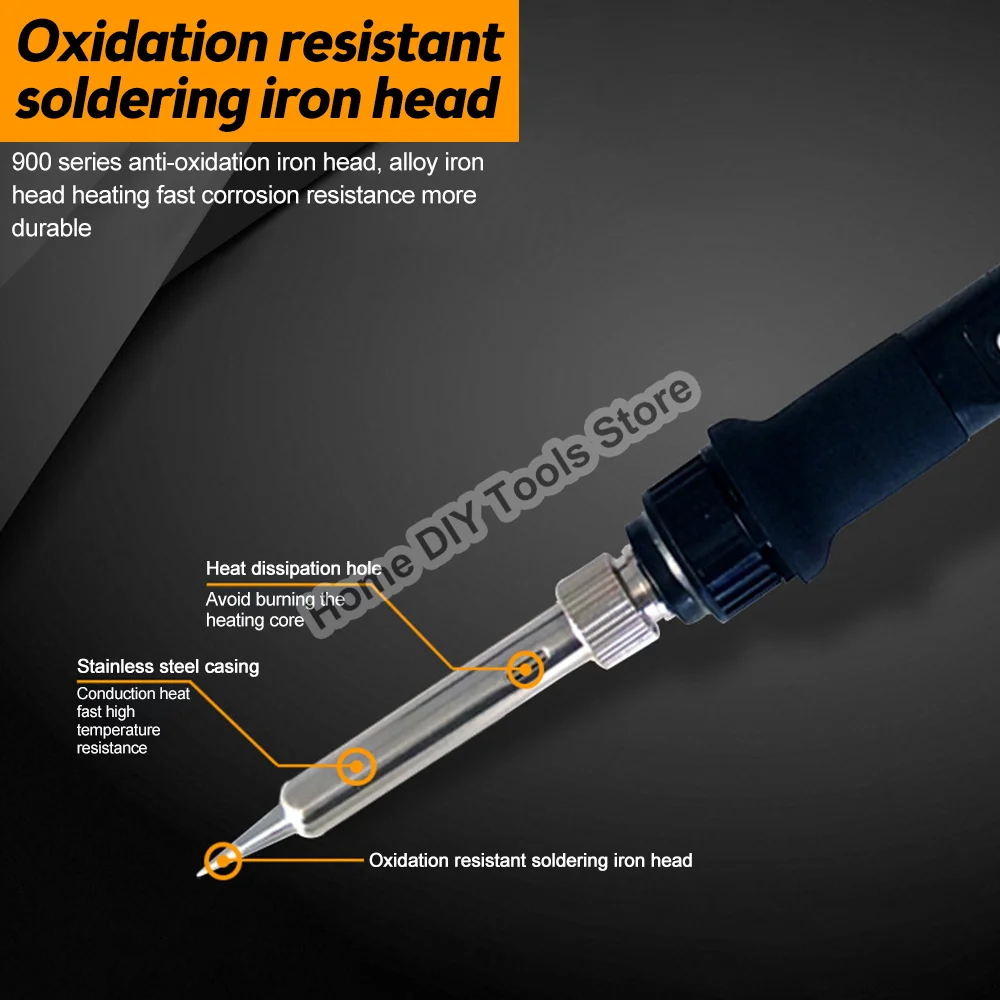 Oxidation resistant soldering iron head

900 series anti-oxidation iron head, alloy iron head heating fast corrosion resistance more durable

Home DIY Tools Store

Heat dissipation hole
Avoid burning the heating core

Stainless steel casing
Conduction heat fast high temperature resistance

Oxidation resistant soldering iron head