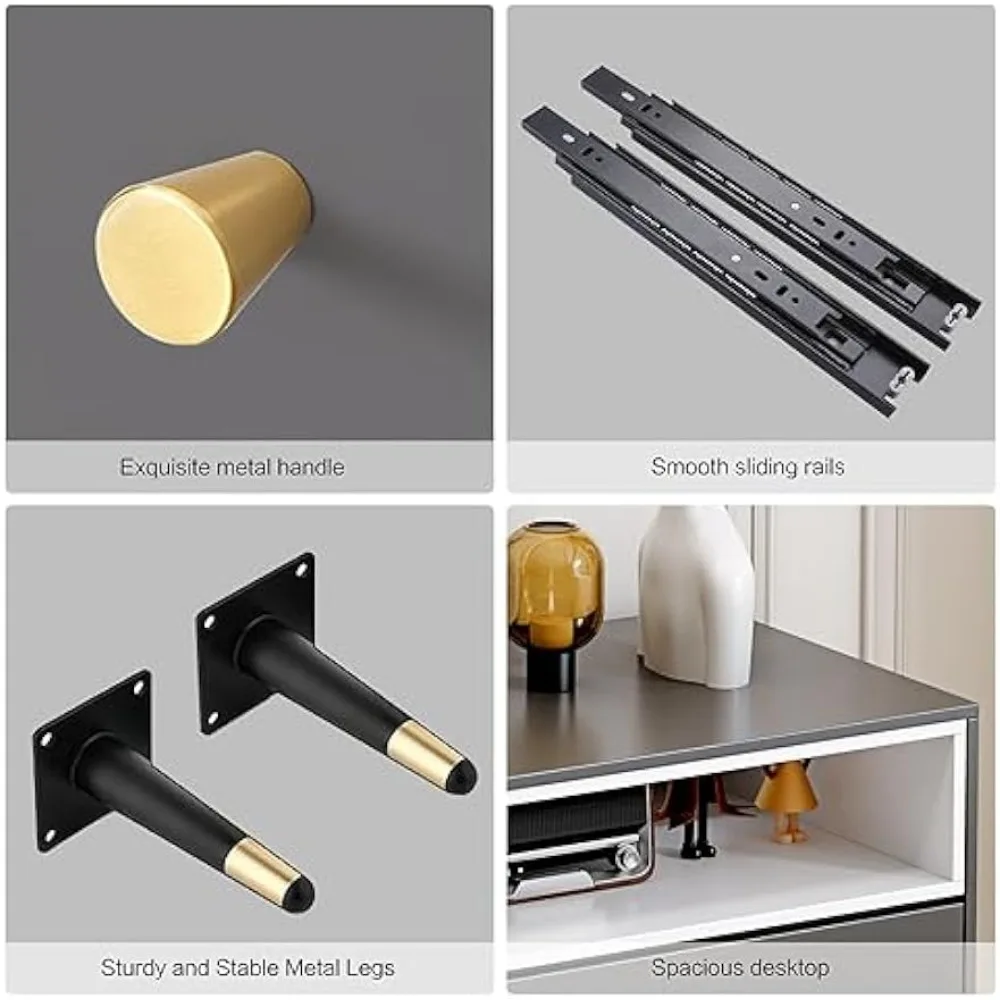 Exquisite metal handle

Smooth sliding rails

Sturdy and Stable Metal Legs

Spacious desktop