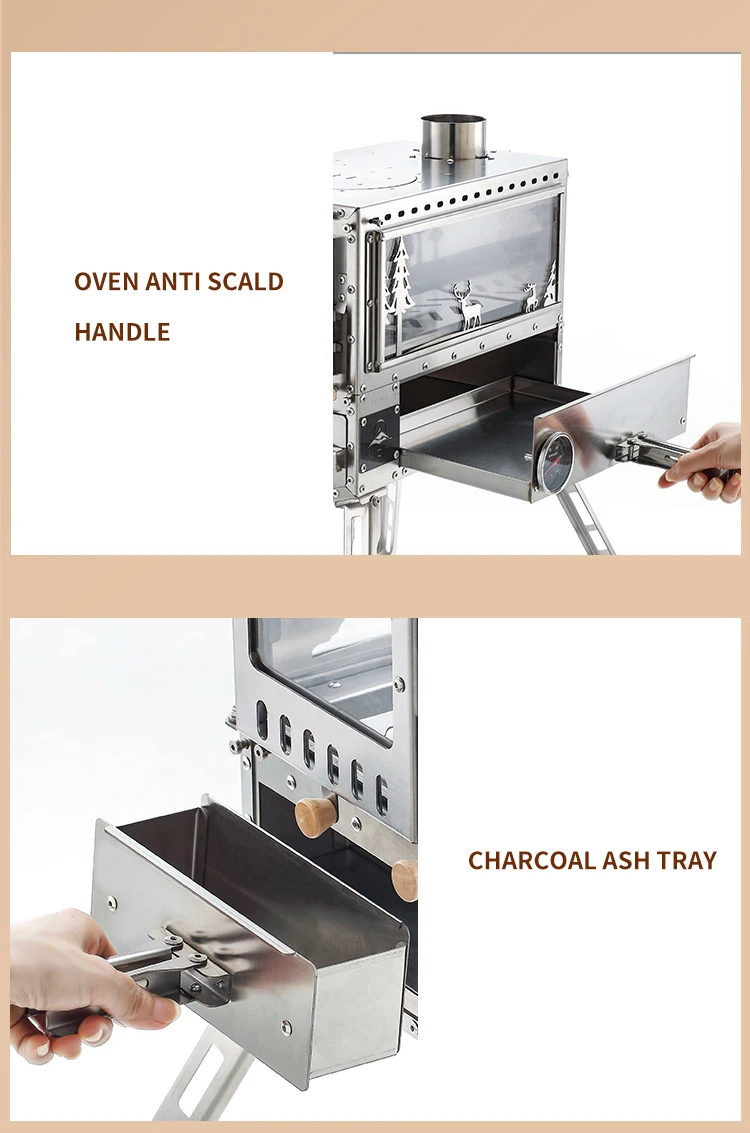 OVEN ANTI SCALD HANDLE

CHARCOAL ASH TRAY