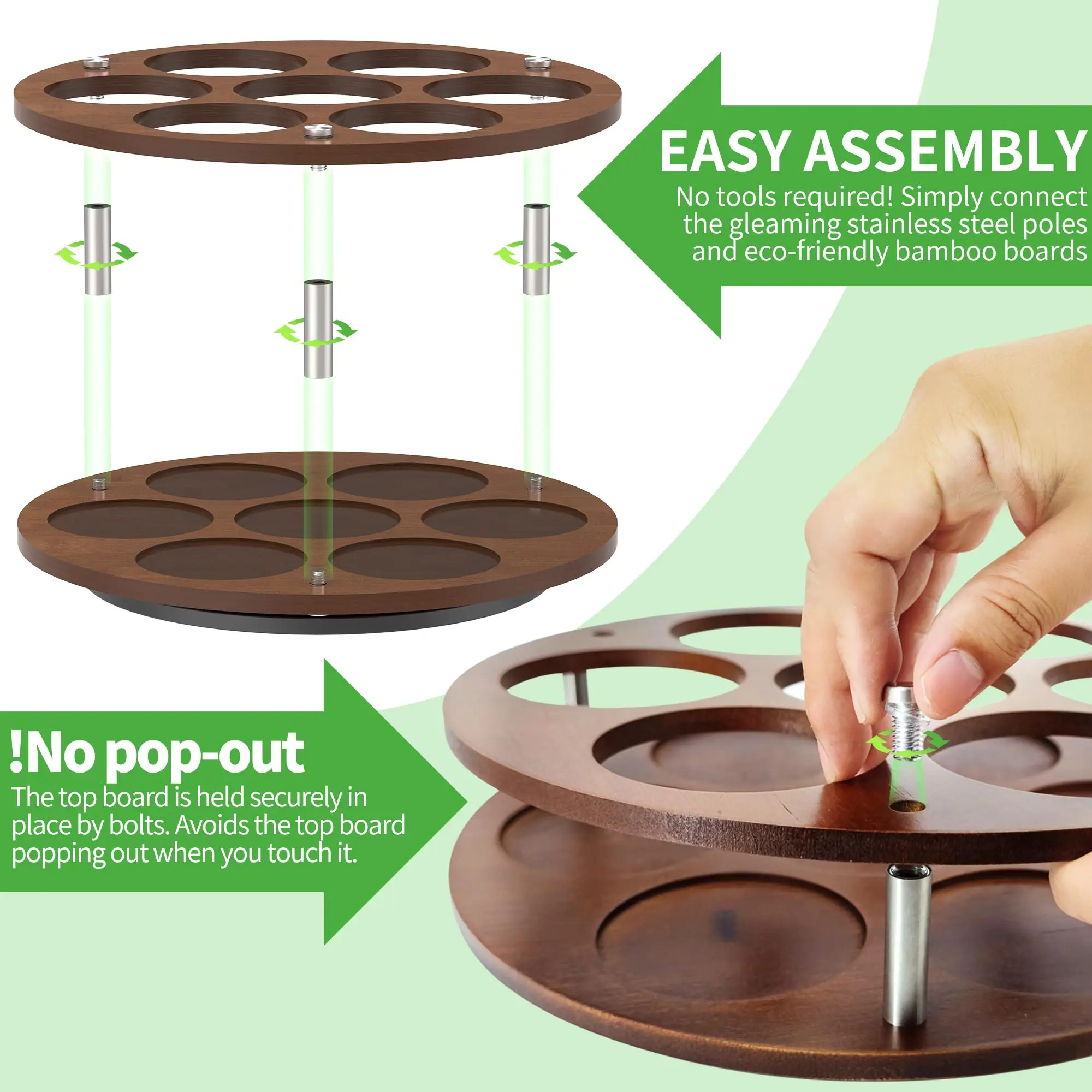 EASY ASSEMBLY

No tools required! Simply connect the gleaming stainless steel poles and eco-friendly bamboo boards

!No pop-out

The top board is held securely in place by bolts. Avoids the top board popping out when you touch it.