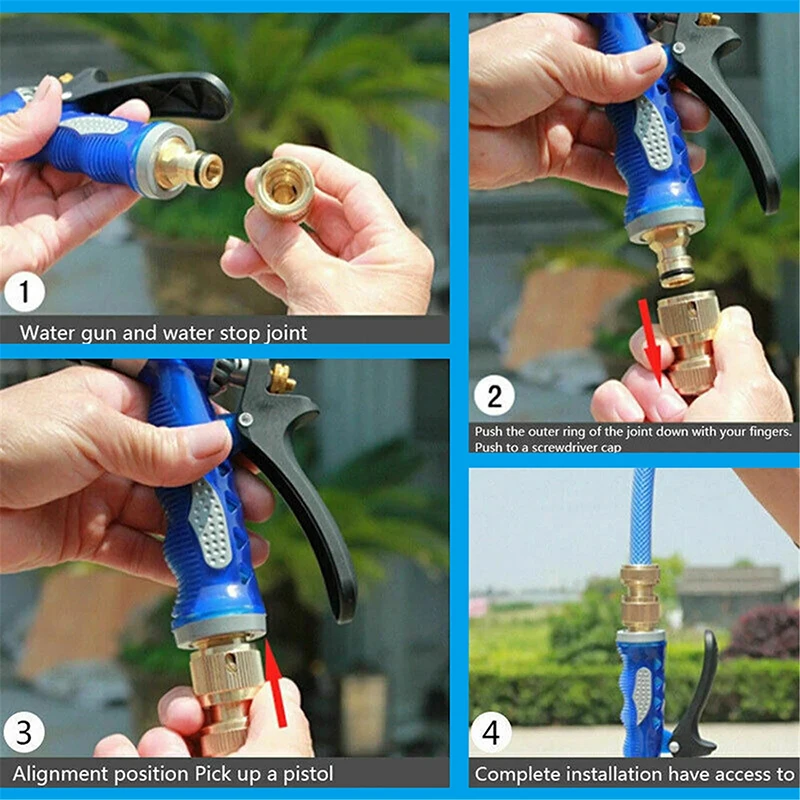 1
Water gun and water stop joint

2
Push the outer ring of the joint down with your fingers. Push to a screwdriver cap

3
Alignment position Pick up a pistol

4
Complete installation have access to