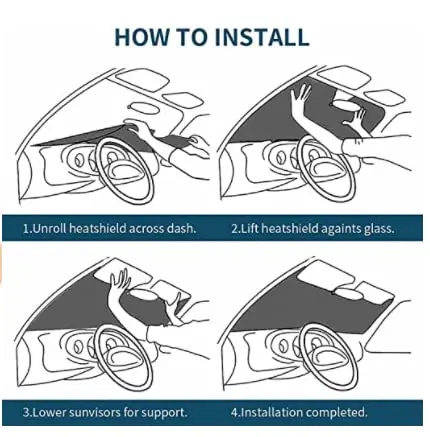 HOW TO INSTALL

1.Unroll heatshield across dash.

2.Lift heatshield againts glass.

3.Lower sunvisors for support.

4.Installation completed.