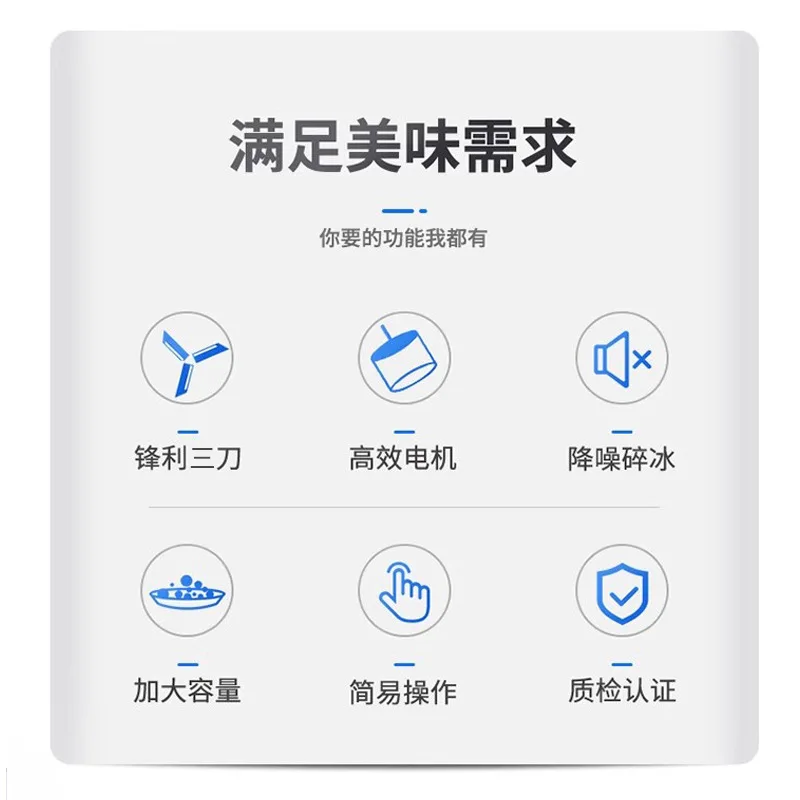 满足美味需求

你要的功能我都有

锋利三刀

高效电机

降噪碎冰

加大容量

简易操作

质检认证