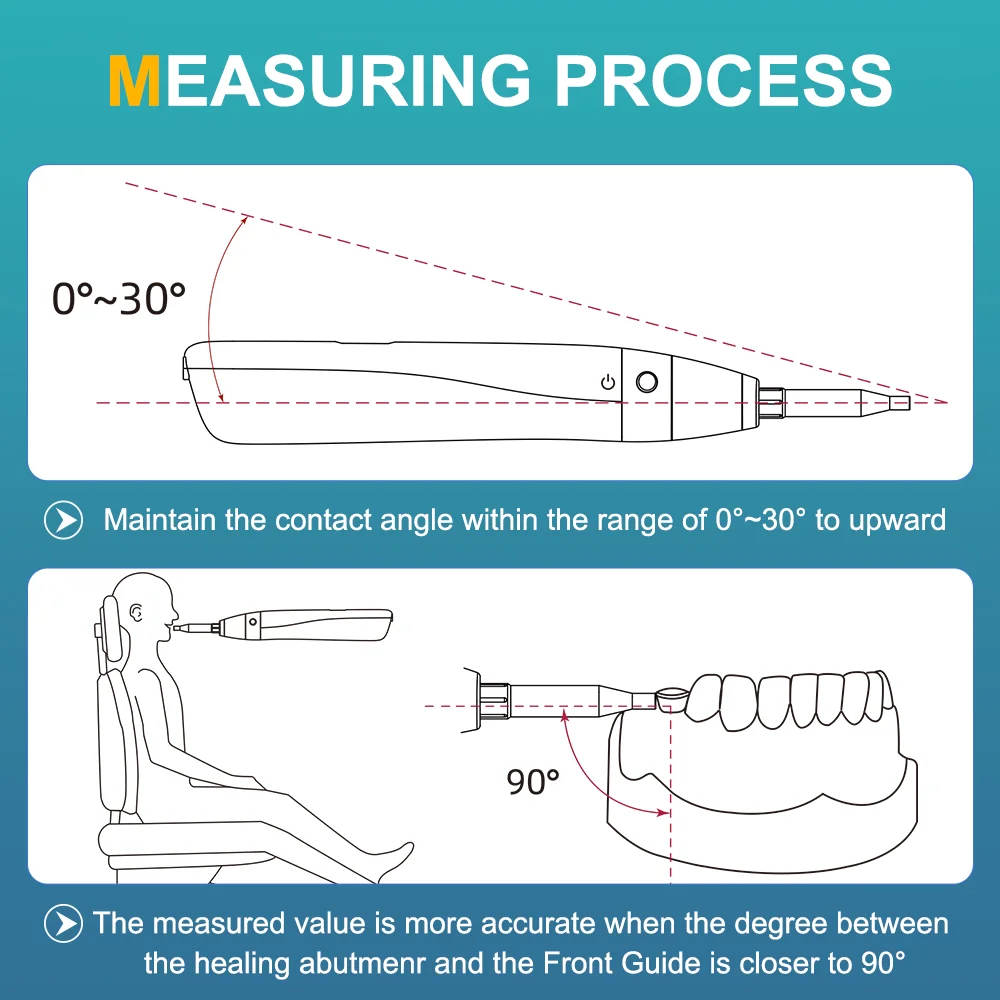 MEASURING PROCESS

0°~30°

Maintain the contact angle within the range of 0°~30° to upward

90°

The measured value is more accurate when the degree between the healing abutmenr and the Front Guide is closer to 90°